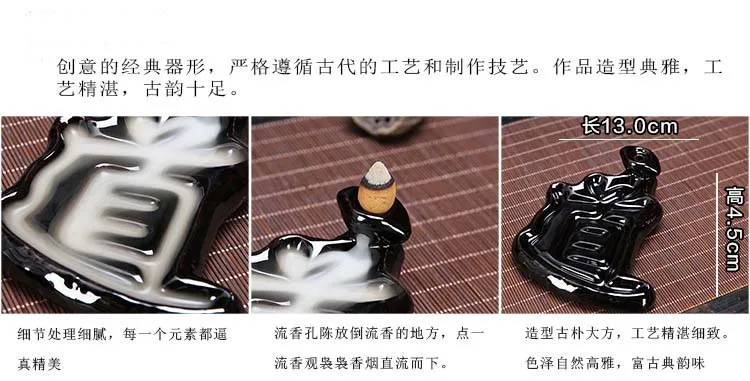 创意的经典器形，严格遵循古代的工艺和制作技艺。作品造型典雅，工艺精湛，古韵十足。

长13.0cm

高4.5cm

细节处理细腻，每一个元素都逼真精美

流香孔陈放倒流香的地方，点一流香观袅袅香烟直流而下。

造型古朴大方，工艺精湛细致。色泽自然高雅，富古典韵味