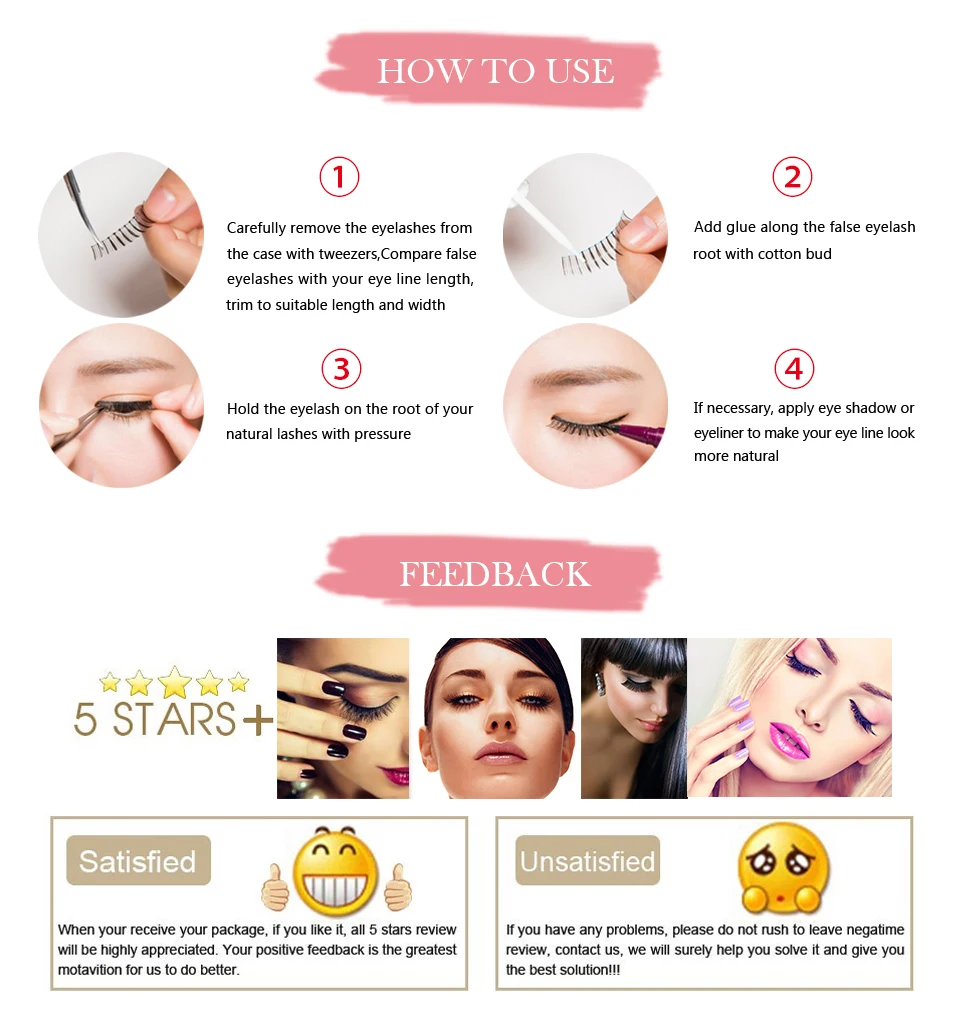 HOW TO USE

①

Carefully remove the eyelashes from the case with tweezers,Compare false eyelashes with your eye line length, trim to suitable length and width

②

Add glue along the false eyelash root with cotton bud

③

Hold the eyelash on the root of your natural lashes with pressure

④

If necessary, apply eye shadow or eyeliner to make your eye line look more natural

FEEDBACK

5 STARS+

Satisfied

When your receive your package, if you like it, all 5 stars review will be highly appreciated. Your positive feedback is the greatest motavition for us to do better.

Unsatisfied

If you have any problems, please do not rush to leave negatime review, contact us, we will surely help you solve it and give you the best solution!!!