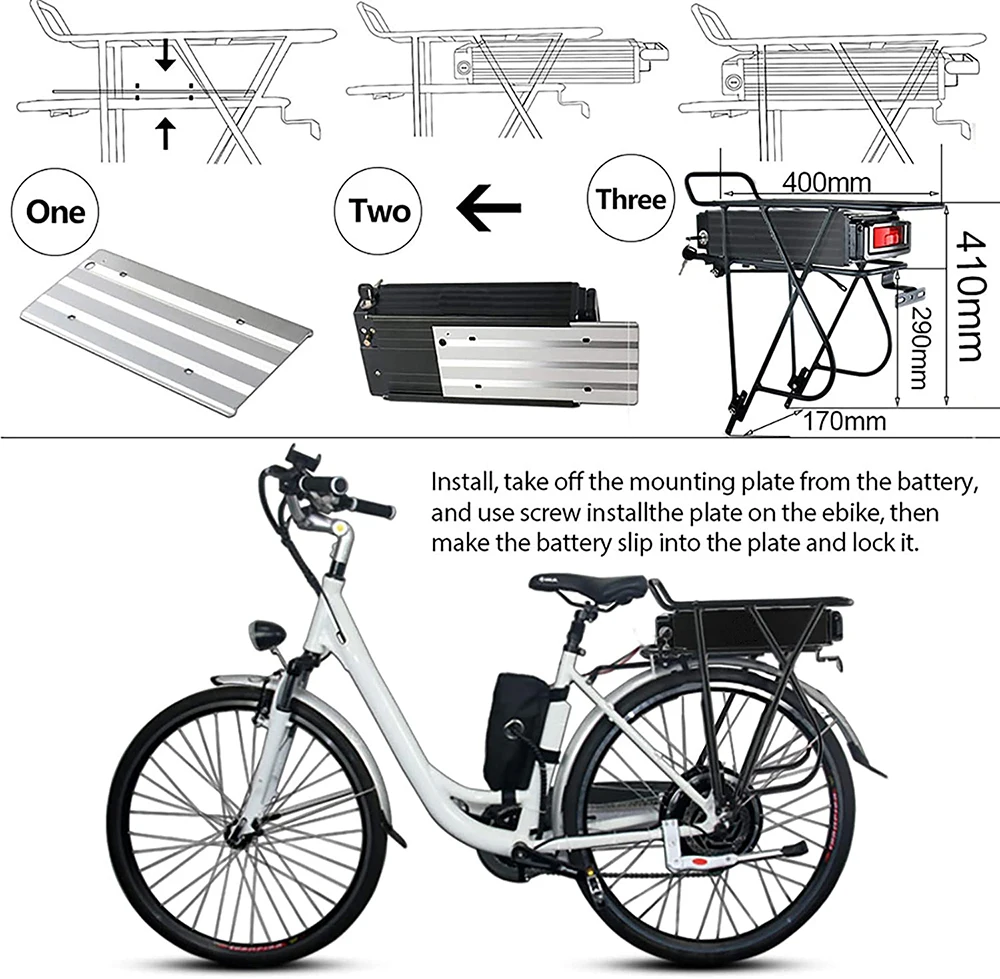 One

Two

Three

400mm

410mm

290mm

170mm

Install, take off the mounting plate from the battery, and use screw installthe plate on the ebike, then make the battery slip into the plate and lock it.