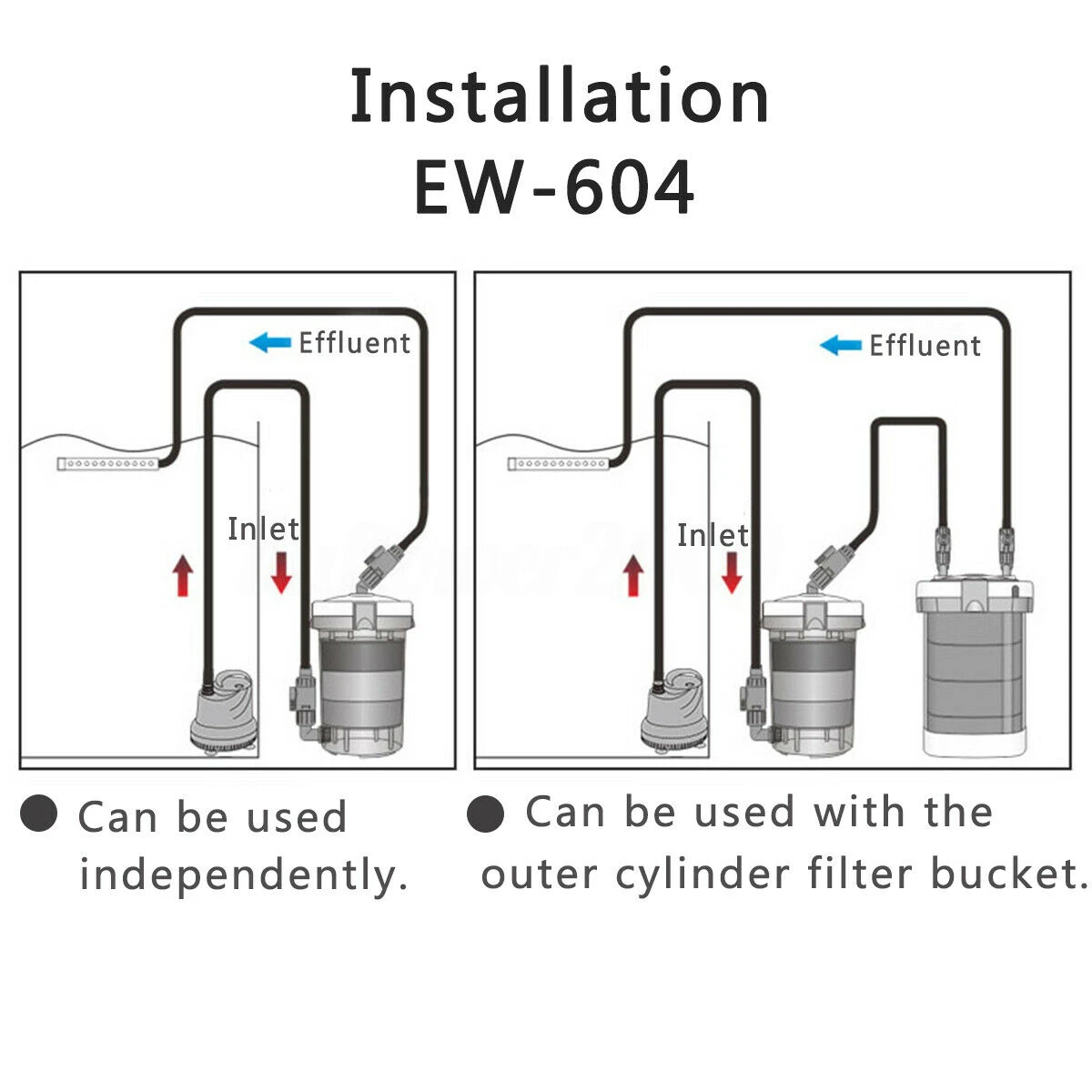 Installation
EW-604

Effluent

Inlet

● Can be used independently.

Effluent

Inlet

● Can be used with the outer cylinder filter bucket.