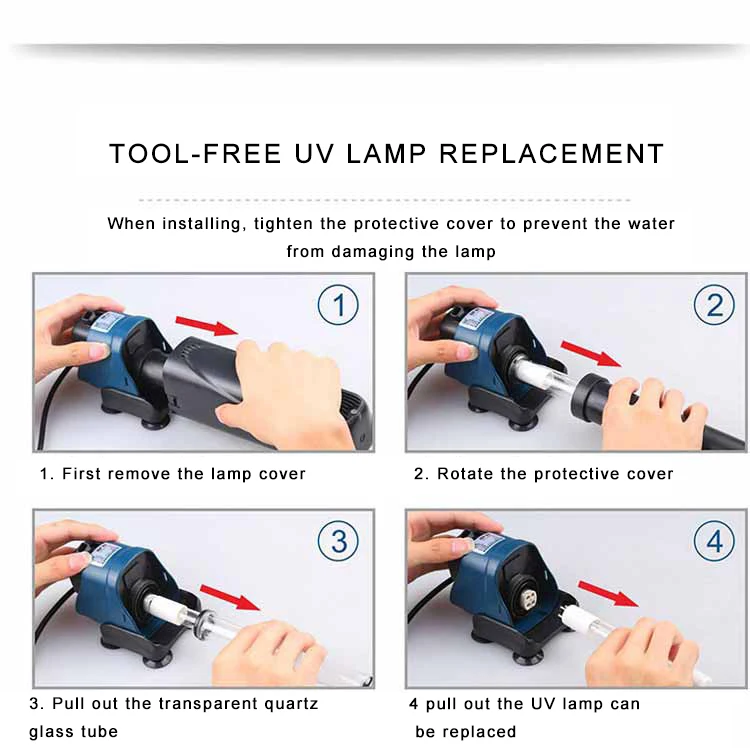 TOOL-FREE UV LAMP REPLACEMENT

When installing, tighten the protective cover to prevent the water from damaging the lamp

1

1. First remove the lamp cover

2

2. Rotate the protective cover

3

3. Pull out the transparent quartz glass tube

4

4 pull out the UV lamp can be replaced