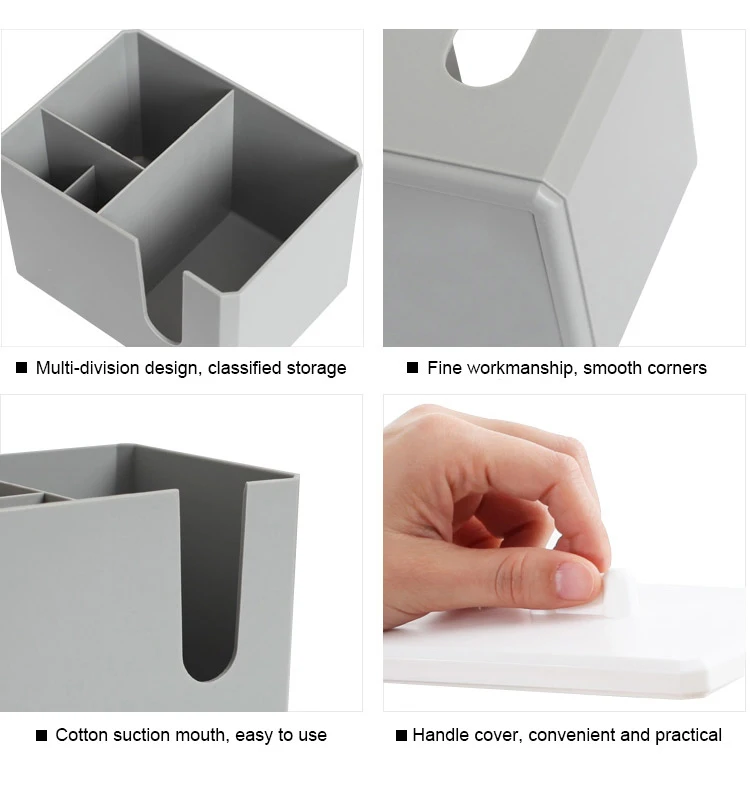 ■ Multi-division design, classified storage

■ Fine workmanship, smooth corners

■ Cotton suction mouth, easy to use

■ Handle cover, convenient and practical