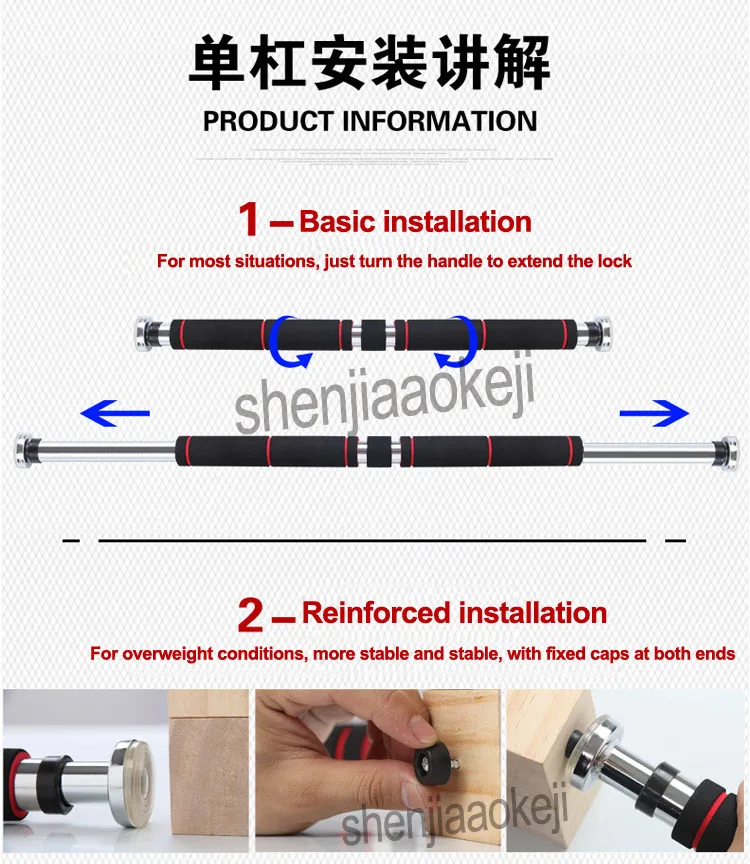 单杠安装讲解

PRODUCT INFORMATION

1 — Basic installation

For most situations, just turn the handle to extend the lock

shenjiaaokeji

2 — Reinforced installation

For overweight conditions, more stable and stable, with fixed caps at both ends

shenjiaaokeji