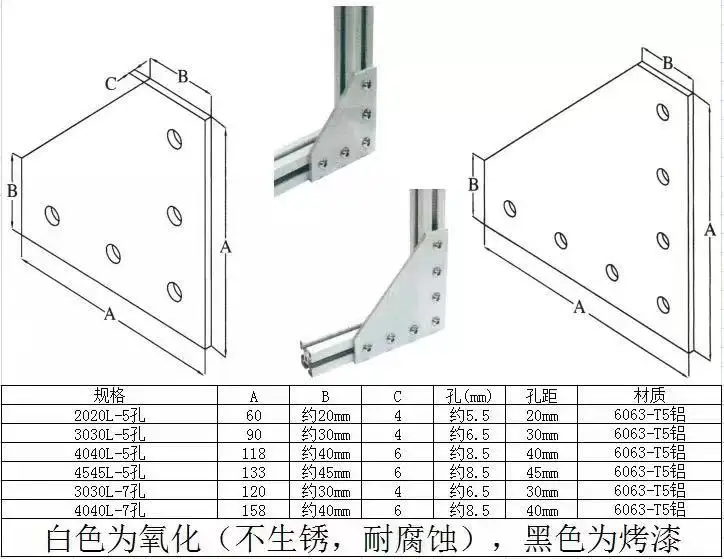 C B B A A B B A A

| 规格 | A | B | C | 孔(mm) | 孔距 | 材质 |
|---|---|---|---|---|---|---|
| 2020L-5孔 | 60 | 约20mm | 4 | 约5.5 | 20mm | 6063-T5铝 |
| 3030L-5孔 | 90 | 约30mm | 4 | 约6.5 | 30mm | 6063-T5铝 |
| 4040L-5孔 | 118 | 约40mm | 6 | 约8.5 | 40mm | 6063-T5铝 |
| 4545L-5孔 | 133 | 约45mm | 6 | 约8.5 | 45mm | 6063-T5铝 |
| 3030L-7孔 | 120 | 约30mm | 4 | 约6.5 | 30mm | 6063-T5铝 |
| 4040L-7孔 | 158 | 约40mm | 6 | 约8.5 | 40mm | 6063-T5铝 |

白色为氧化（不生锈，耐腐蚀），黑色为烤漆