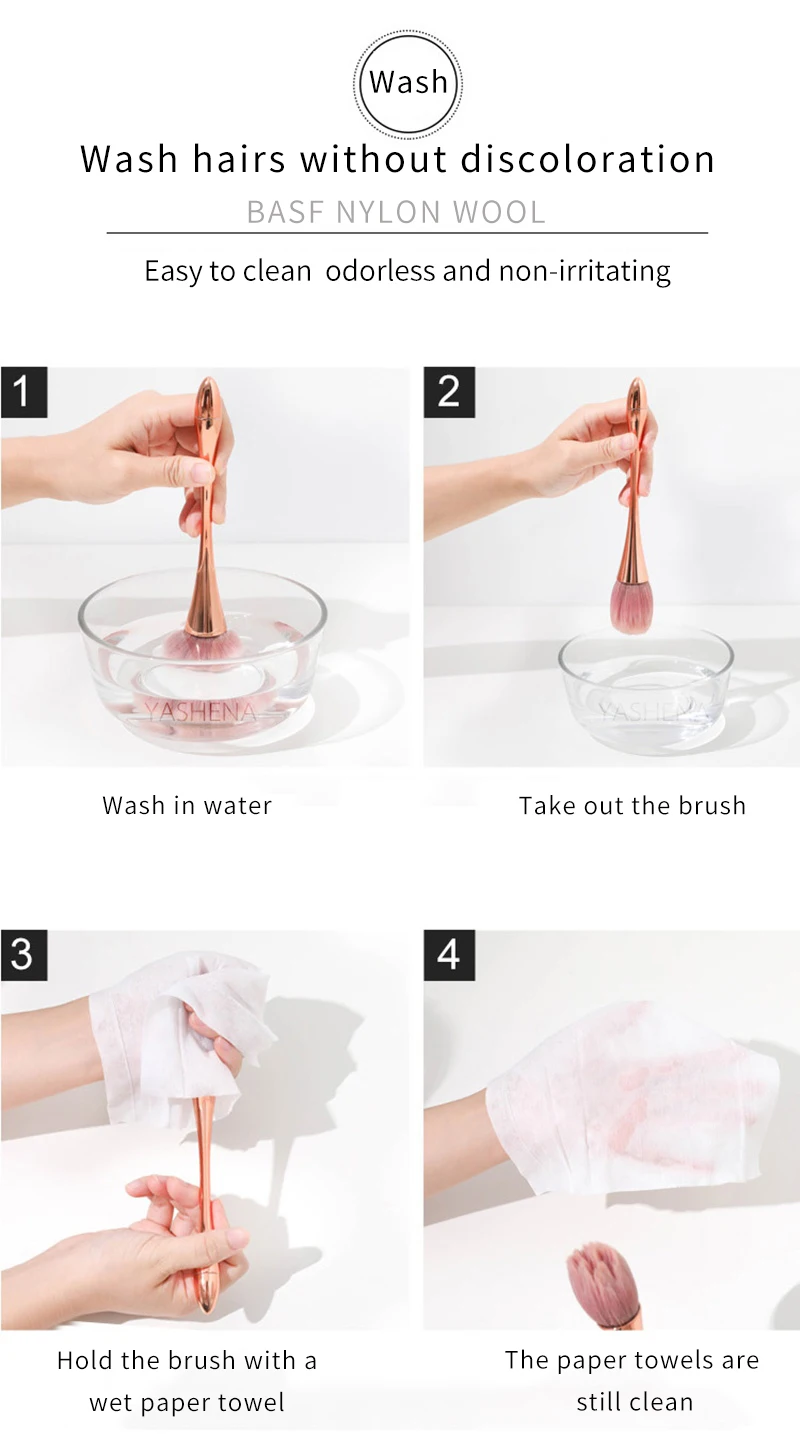 Wash

Wash hairs without discoloration

BASF NYLON WOOL

Easy to clean odorless and non-irritating

1

YASHENA

Wash in water

2

YASHENA

Take out the brush

3

Hold the brush with a wet paper towel

4

The paper towels are still clean