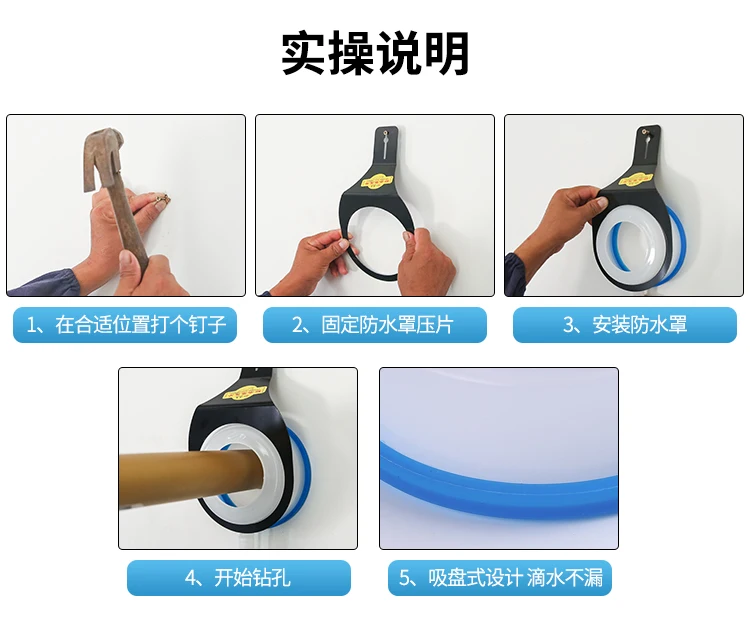 实操说明

1、在合适位置打个钉子

2、固定防水罩压片

3、安装防水罩

4、开始钻孔

5、吸盘式设计 滴水不漏