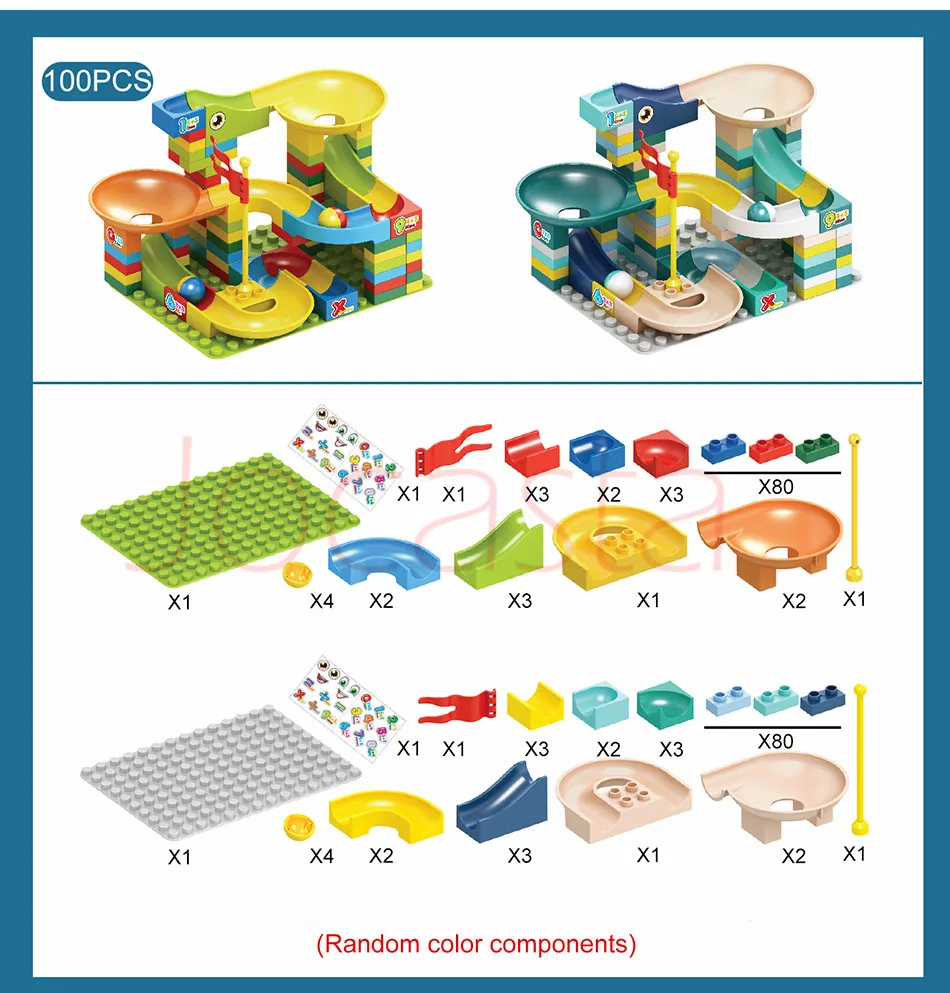 100PCS

X1 X1 X3 X2 X3 X80

X1 X4 X2 X3 X1 X2 X1

X1 X1 X3 X2 X3 X80

X1 X4 X2 X3 X1 X2 X1

(Random color components)