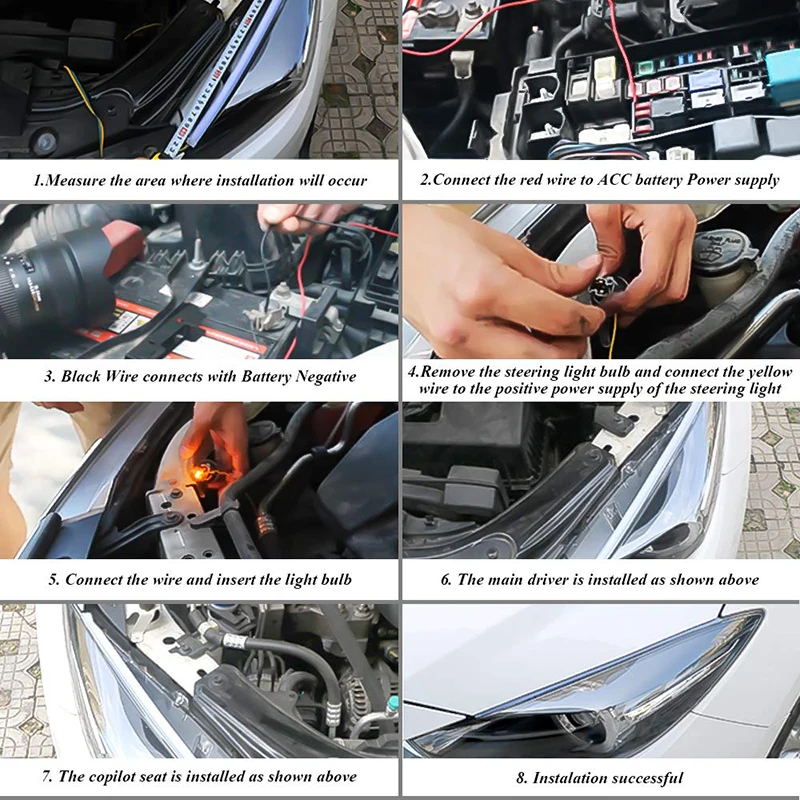 1.Measure the area where installation will occur

2.Connect the red wire to ACC battery Power supply

3. Black Wire connects with Battery Negative

4.Remove the steering light bulb and connect the yellow wire to the positive power supply of the steering light

5. Connect the wire and insert the light bulb

6. The main driver is installed as shown above

7. The copilot seat is installed as shown above

8. Instalation successful