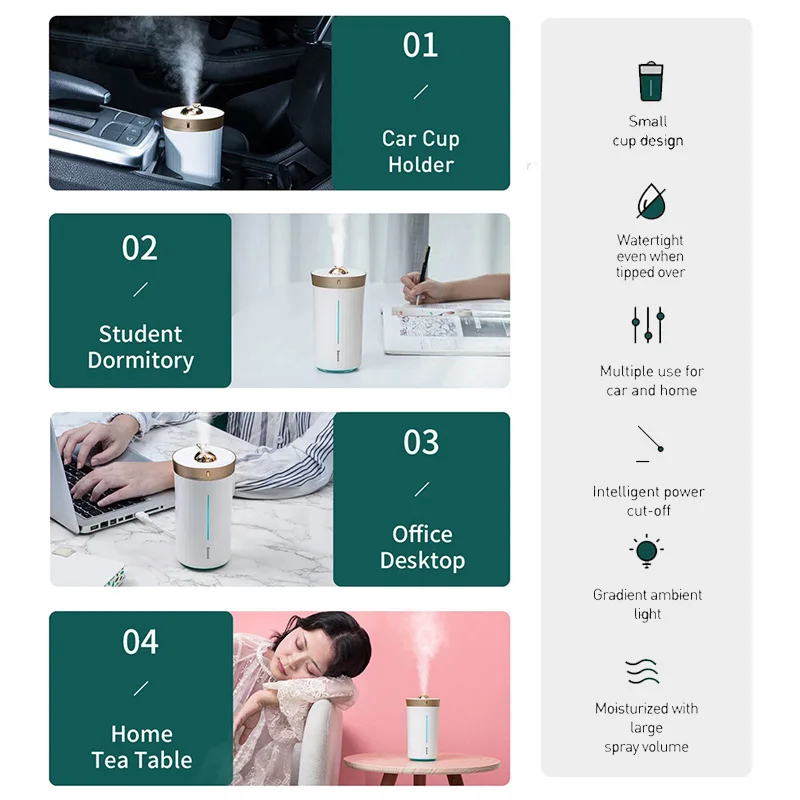 01
/
Car Cup Holder

02
/
Student Dormitory

03
/
Office Desktop

04
/
Home Tea Table

Small cup design

Watertight even when tipped over

Multiple use for car and home

Intelligent power cut-off

Gradient ambient light

Moisturized with large spray volume