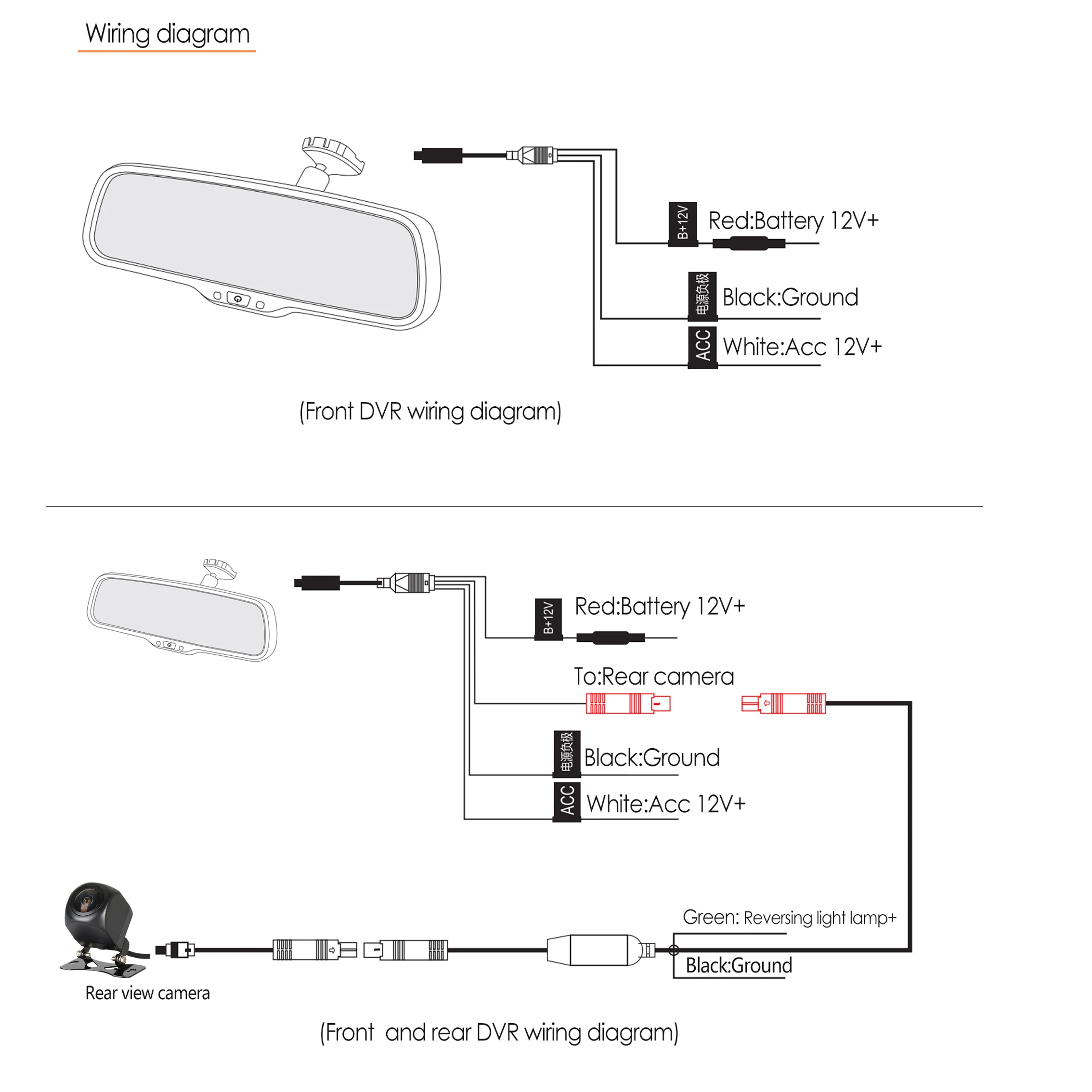 Wiring diagram

B+12V Red:Battery 12V+

电源负极 Black:Ground

ACC White:Acc 12V+

(Front DVR wiring diagram)

B+12V Red:Battery 12V+

To:Rear camera

电源负极 Black:Ground

ACC White:Acc 12V+

Green: Reversing light lamp+

Black:Ground

Rear view camera

(Front and rear DVR wiring diagram)