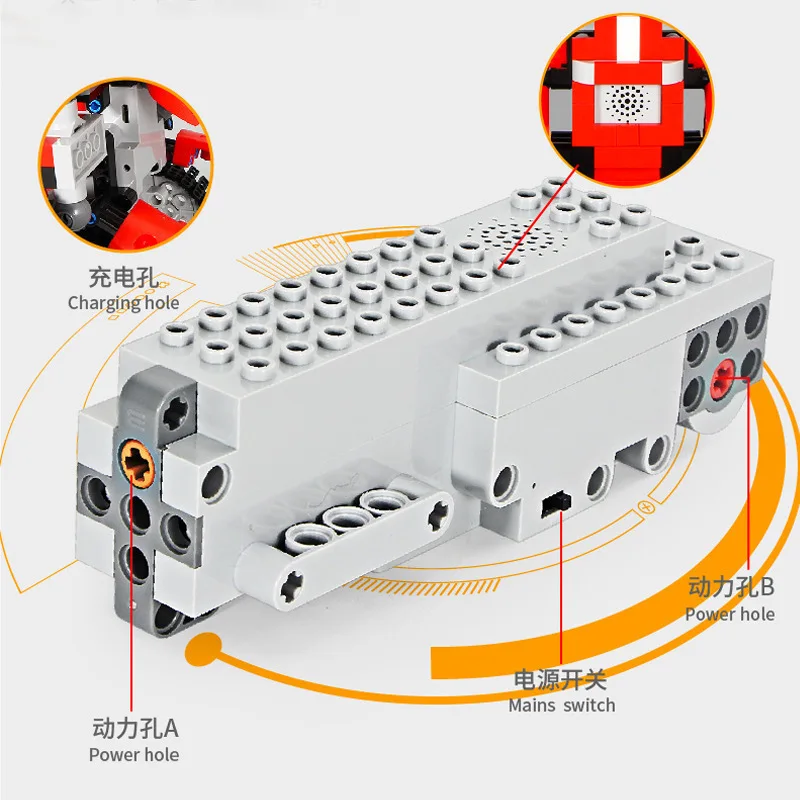 充电孔
Charging hole

动力孔B
Power hole

电源开关
Mains switch

动力孔A
Power hole