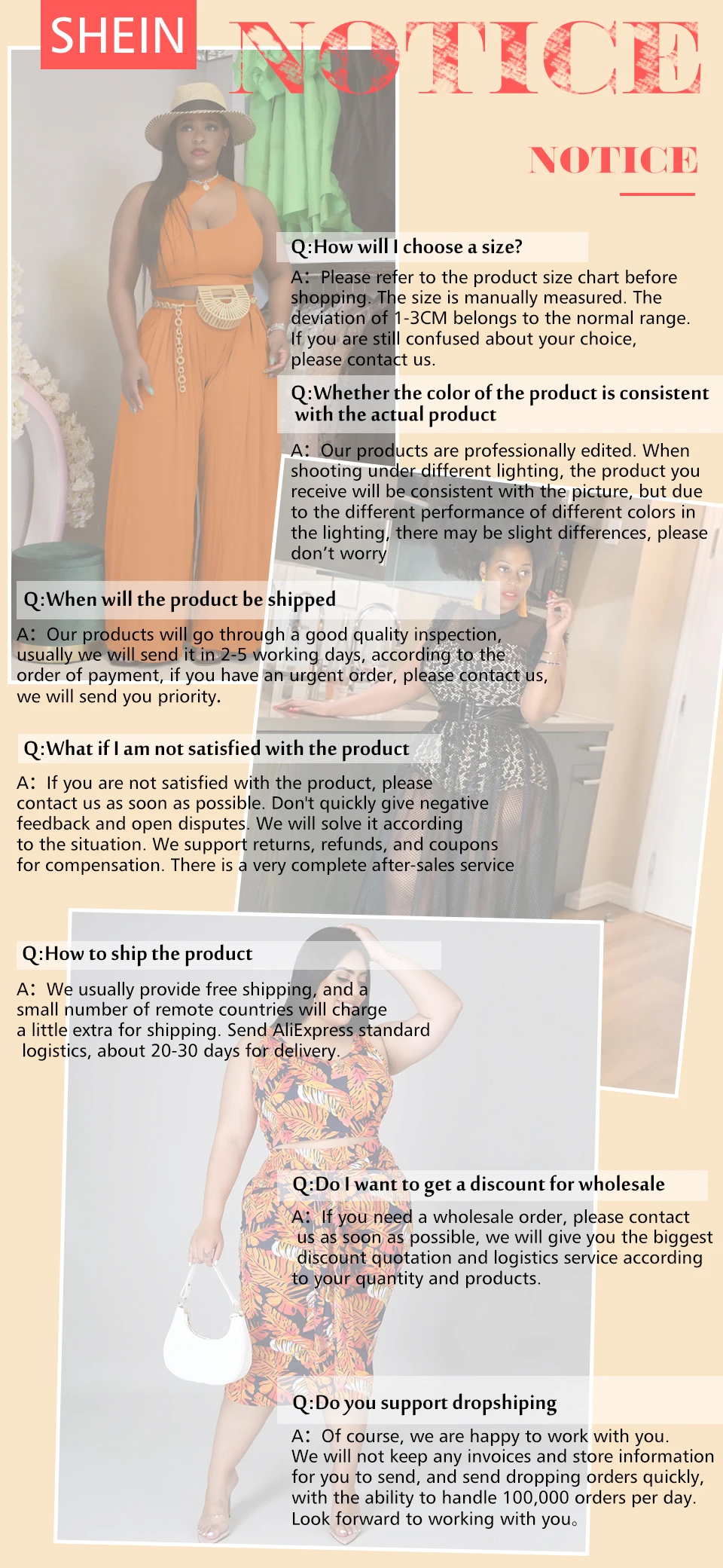 SHEIN

NOTICE

NOTICE

Q:How will I choose a size?

A: Please refer to the product size chart before shopping. The size is manually measured. The deviation of 1-3CM belongs to the normal range. If you are still confused about your choice, please contact us.

Q:Whether the color of the product is consistent with the actual product

A: Our products are professionally edited. When shooting under different lighting, the product you receive will be consistent with the picture, but due to the different performance of different colors in the lighting, there may be slight differences, please don't worry

Q:When will the product be shipped

A: Our products will go through a good quality inspection, usually we will send it in 2-5 working days, according to the order of payment, if you have an urgent order, please contact us, we will send you priority.

Q:What if I am not satisfied with the product

A: If you are not satisfied with the product, please contact us as soon as possible. Don't quickly give negative feedback and open disputes. We will solve it according to the situation. We support returns, refunds, and coupons for compensation. There is a very complete after-sales service

Q:How to ship the product

A: We usually provide free shipping, and a small number of remote countries will charge a little extra for shipping. Send AliExpress standard logistics, about 20-30 days for delivery.

Q:Do I want to get a discount for wholesale

A: If you need a wholesale order, please contact us as soon as possible, we will give you the biggest discount quotation and logistics service according to your quantity and products.

Q:Do you support dropshiping

A: Of course, we are happy to work with you. We will not keep any invoices and store information for you to send, and send dropping orders quickly, with the ability to handle 100,000 orders per day. Look forward to working with you。