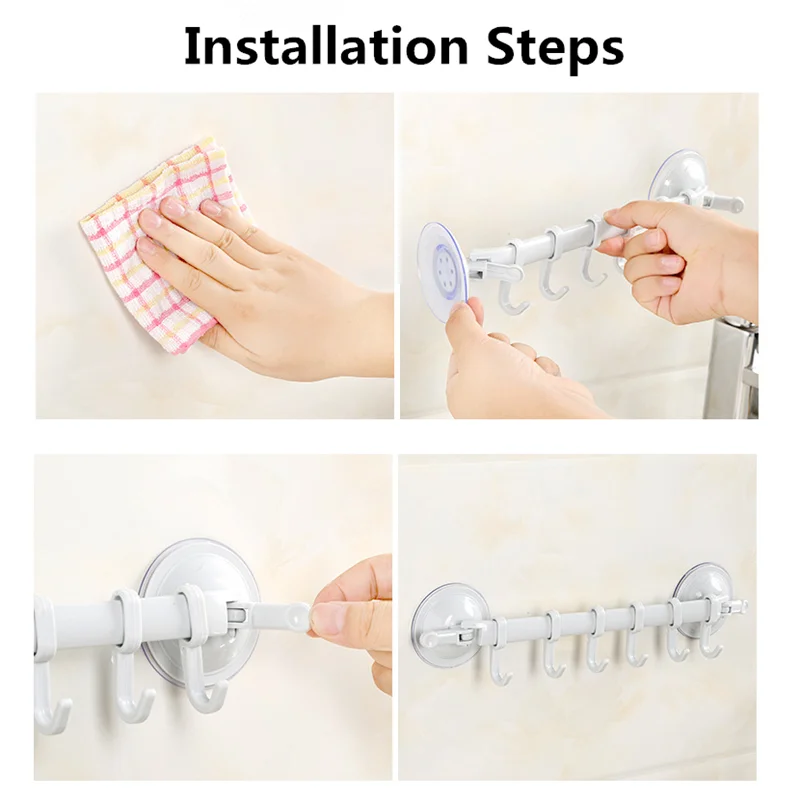 Installation Steps