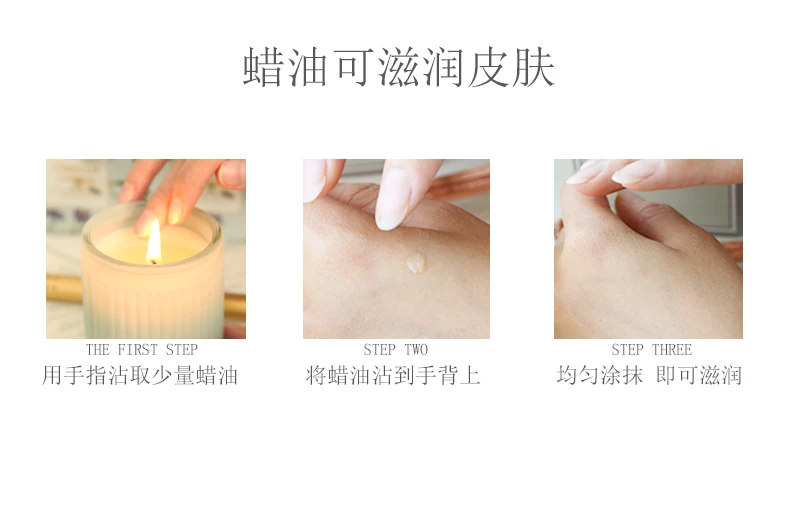 蜡油可滋润皮肤

THE FIRST STEP
用手指沾取少量蜡油

STEP TWO
将蜡油沾到手背上

STEP THREE
均匀涂抹 即可滋润