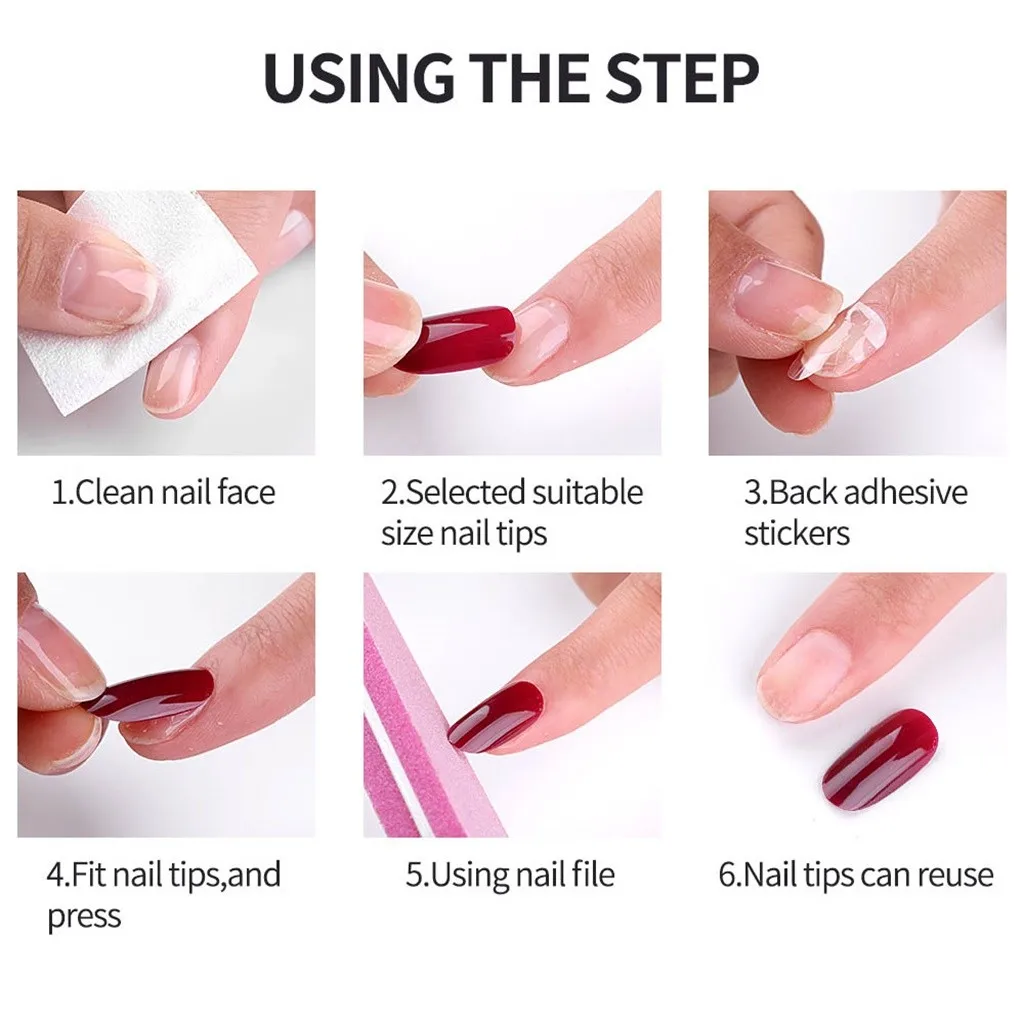 USING THE STEP

1.Clean nail face

2.Selected suitable size nail tips

3.Back adhesive stickers

4.Fit nail tips,and press

5.Using nail file

6.Nail tips can reuse