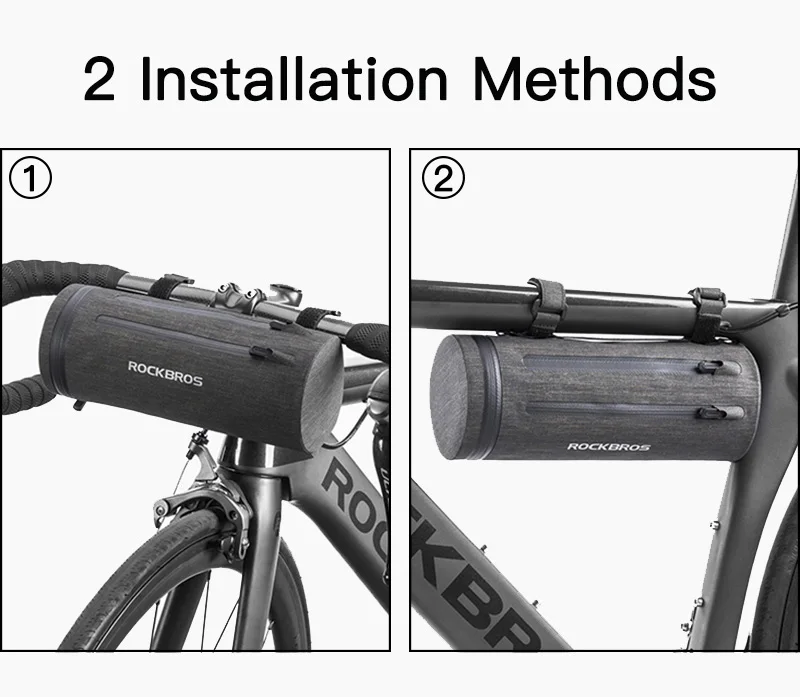 2 Installation Methods

①

ROCKBROS

ROC

②

ROCKBROS

CKBR