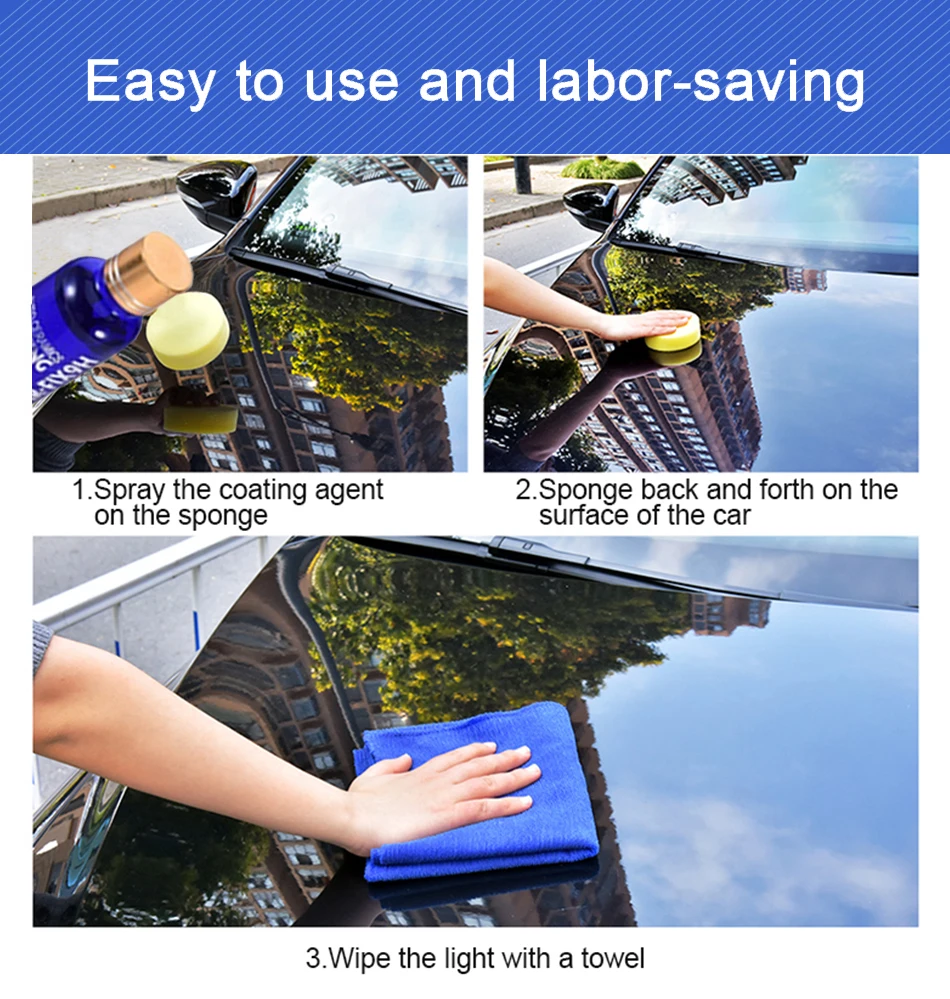 Easy to use and labor-saving

1.Spray the coating agent on the sponge

2.Sponge back and forth on the surface of the car

3.Wipe the light with a towel