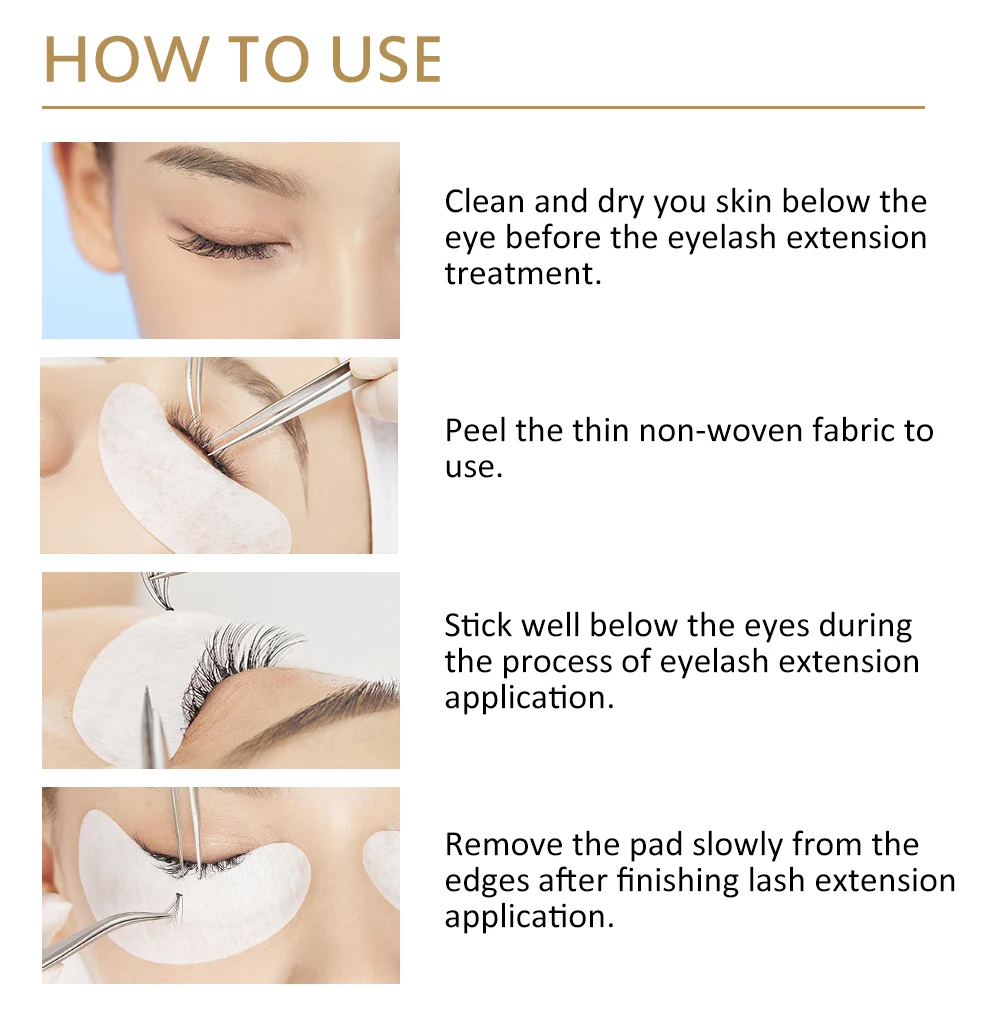 HOW TO USE

Clean and dry you skin below the eye before the eyelash extension treatment.

Peel the thin non-woven fabric to use.

Stick well below the eyes during the process of eyelash extension application.

Remove the pad slowly from the edges after finishing lash extension application.