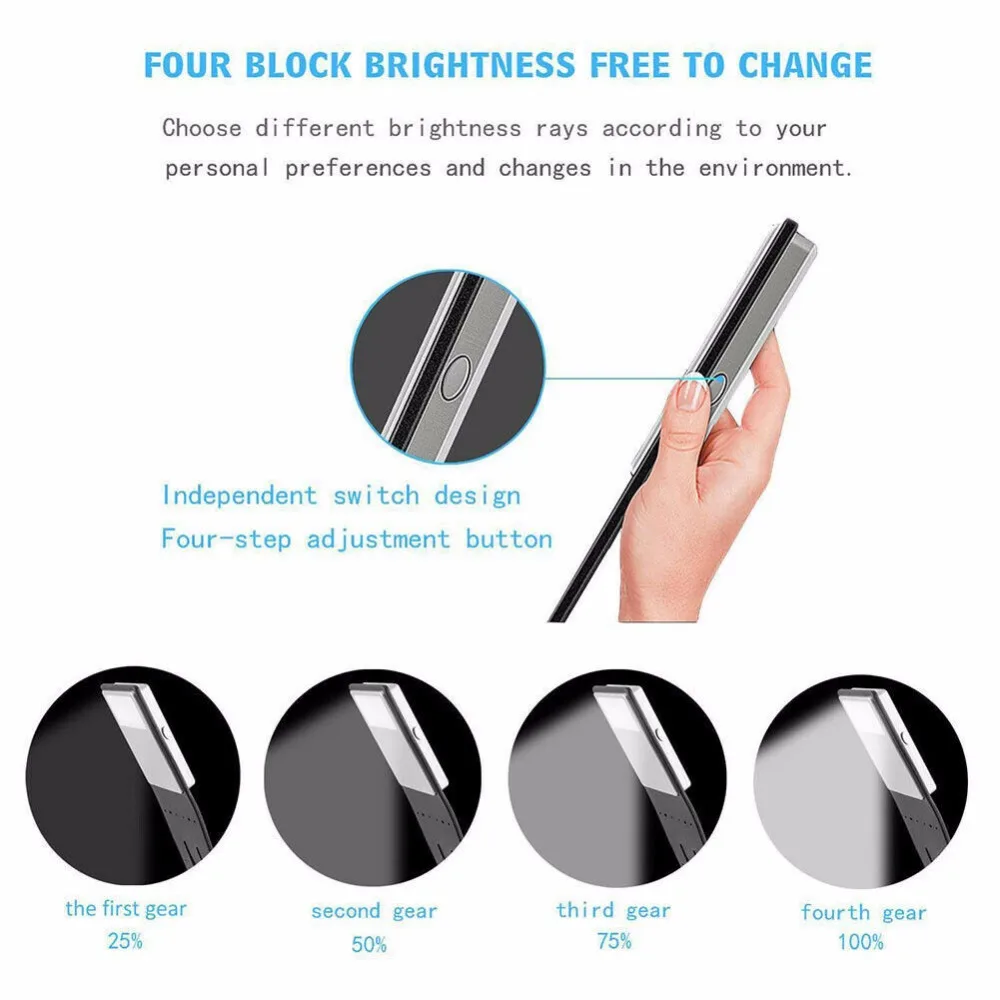 FOUR BLOCK BRIGHTNESS FREE TO CHANGE

Choose different brightness rays according to your personal preferences and changes in the environment.

Independent switch design
Four-step adjustment button

the first gear
25%

second gear
50%

third gear
75%

fourth gear
100%