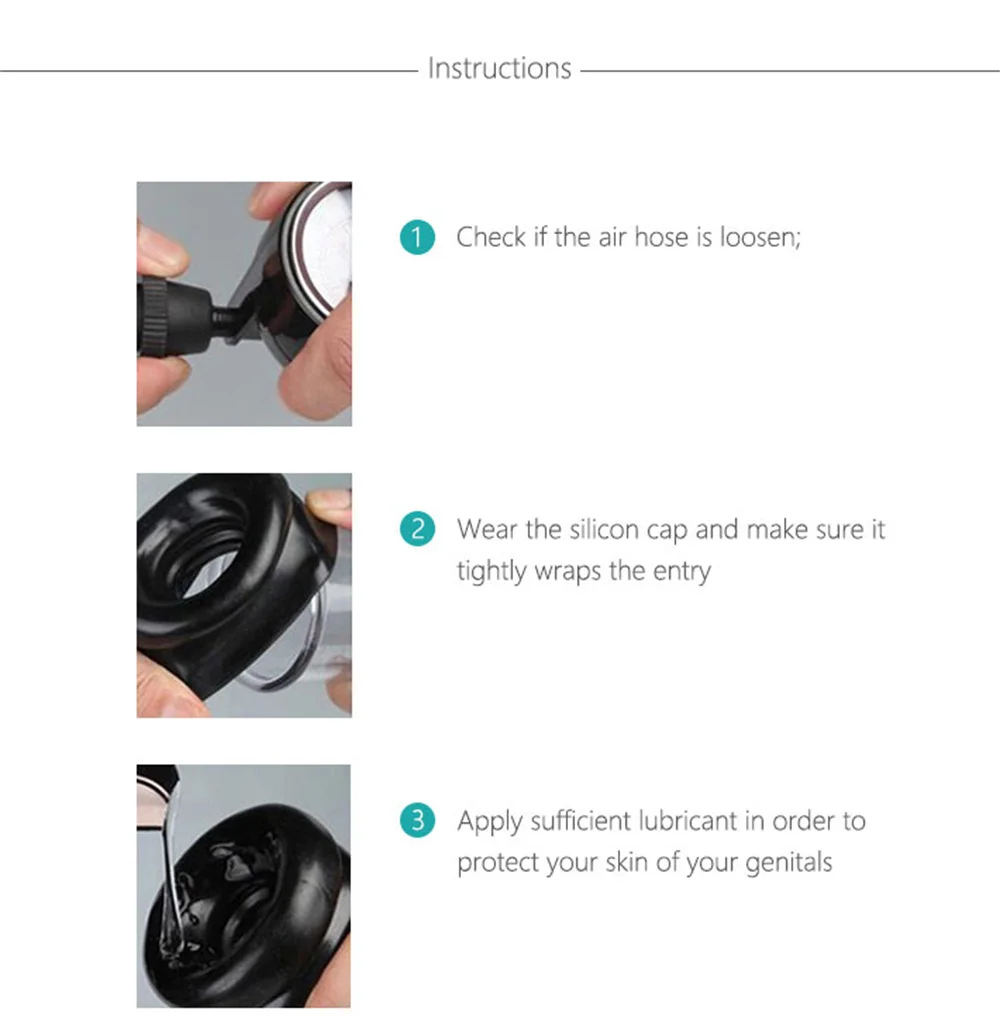 Instructions

1 Check if the air hose is loosen;

2 Wear the silicon cap and make sure it tightly wraps the entry

3 Apply sufficient lubricant in order to protect your skin of your genitals