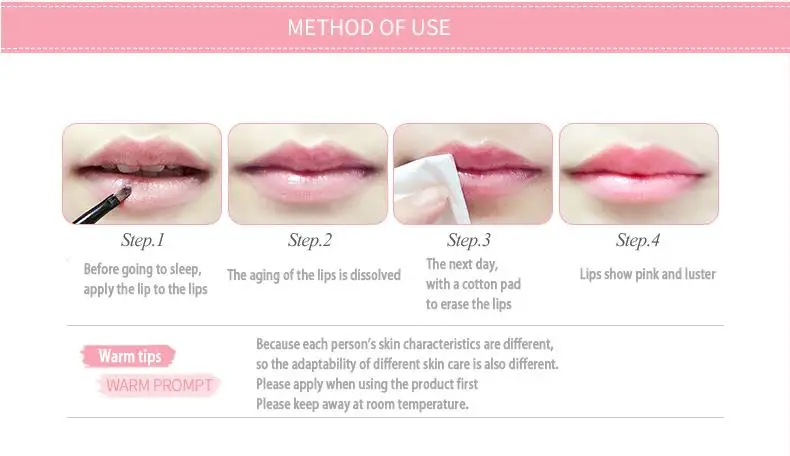 METHOD OF USE

Step.1
Before going to sleep, apply the lip to the lips

Step.2
The aging of the lips is dissolved

Step.3
The next day, with a cotton pad to erase the lips

Step.4
Lips show pink and luster

Warm tips
WARM PROMPT

Because each person's skin characteristics are different, so the adaptability of different skin care is also different.
Please apply when using the product first
Please keep away at room temperature.