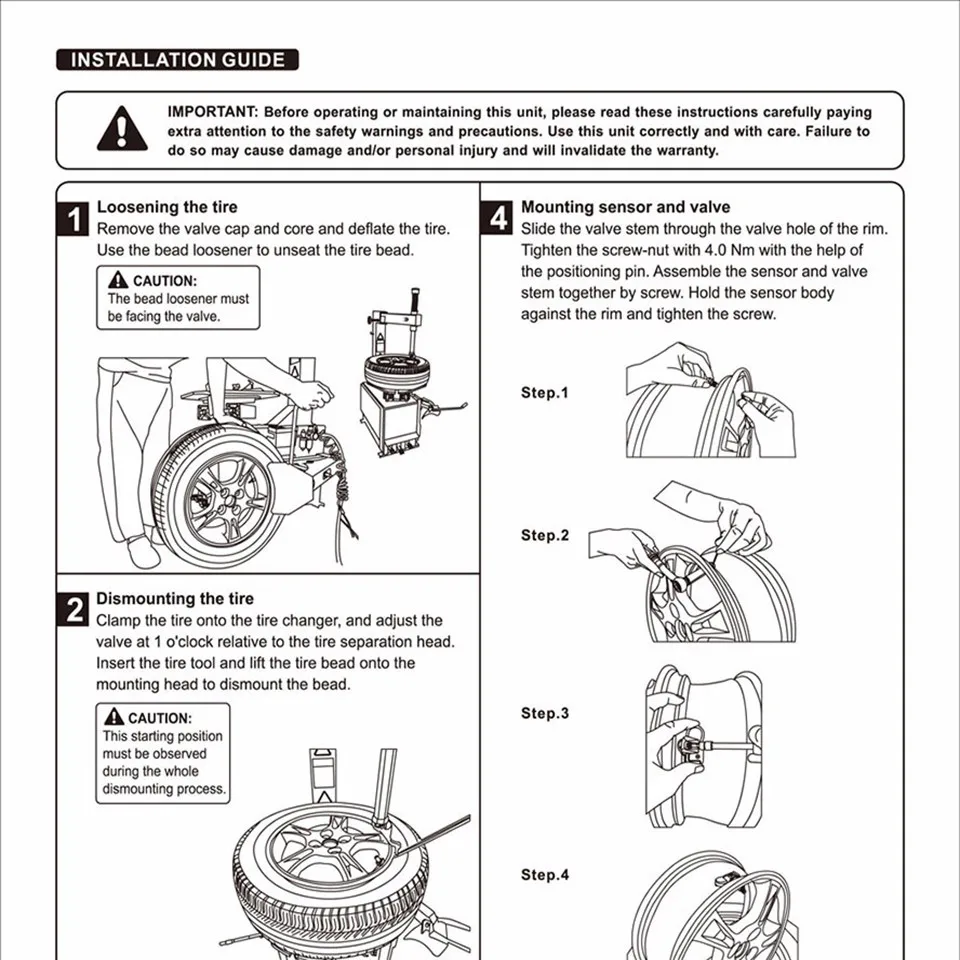 INSTALLATION GUIDE

IMPORTANT: Before operating or maintaining this unit, please read these instructions carefully paying extra attention to the safety warnings and precautions. Use this unit correctly and with care. Failure to do so may cause damage and/or personal injury and will invalidate the warranty.

1 Loosening the tire
Remove the valve cap and core and deflate the tire. Use the bead loosener to unseat the tire bead.

CAUTION:
The bead loosener must be facing the valve.

2 Dismounting the tire
Clamp the tire onto the tire changer, and adjust the valve at 1 o'clock relative to the tire separation head. Insert the tire tool and lift the tire bead onto the mounting head to dismount the bead.

CAUTION:
This starting position must be observed during the whole dismounting process.

4 Mounting sensor and valve
Slide the valve stem through the valve hole of the rim. Tighten the screw-nut with 4.0 Nm with the help of the positioning pin. Assemble the sensor and valve stem together by screw. Hold the sensor body against the rim and tighten the screw.

Step.1

Step.2

Step.3

Step.4