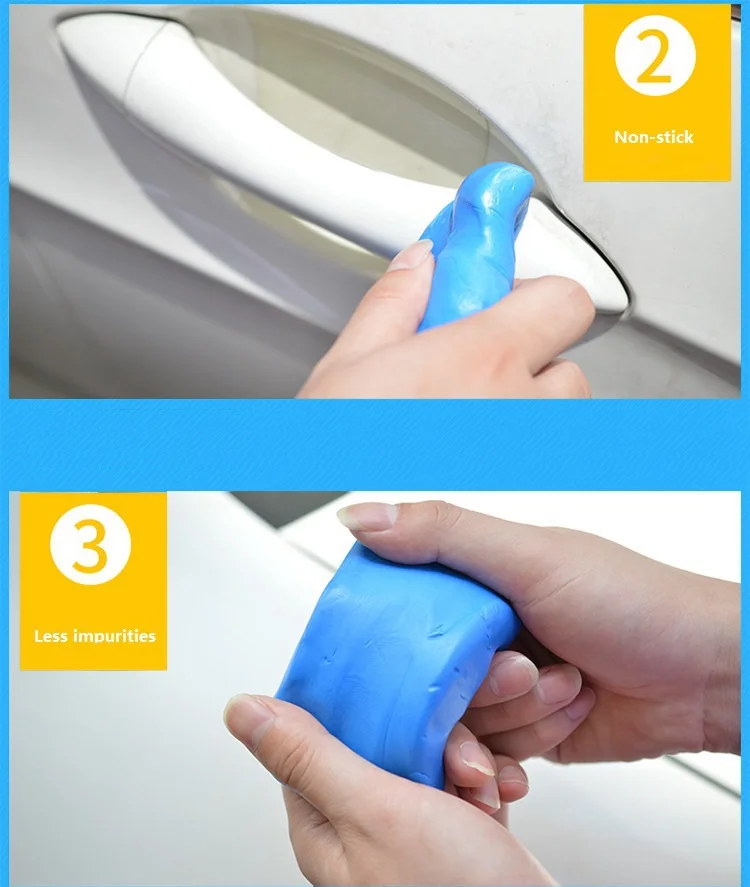 2

Non-stick

3

Less impurities