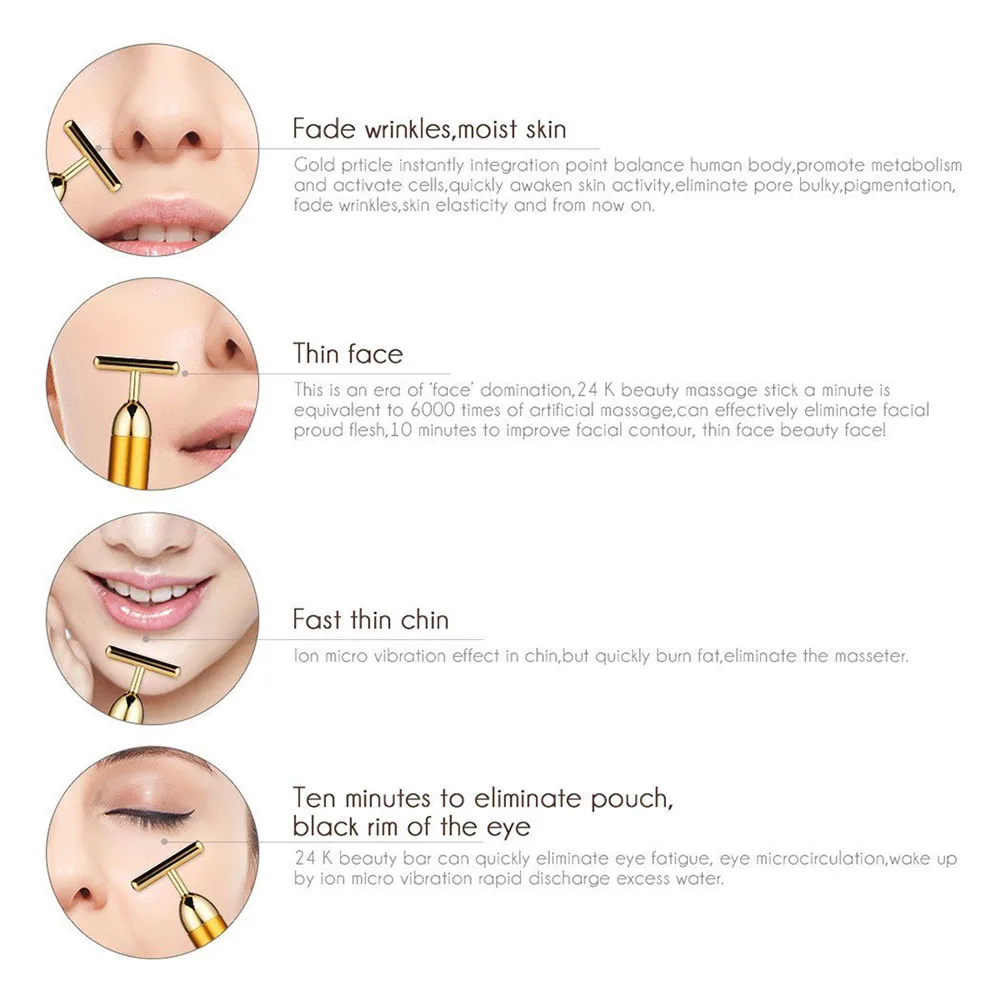 Fade wrinkles,moist skin

Gold prticle instantly integration point balance human body,promote metabolism and activate cells,quickly awaken skin activity,eliminate pore bulky,pigmentation, fade wrinkles,skin elasticity and from now on.

Thin face

This is an era of 'face' domination,24 K beauty massage stick a minute is equivalent to 6000 times of artificial massage,can effectively eliminate facial proud flesh,10 minutes to improve facial contour, thin face beauty face!

Fast thin chin

Ion micro vibration effect in chin,but quickly burn fat,eliminate the masseter.

Ten minutes to eliminate pouch, black rim of the eye

24 K beauty bar can quickly eliminate eye fatigue, eye microcirculation,wake up by ion micro vibration rapid discharge excess water.