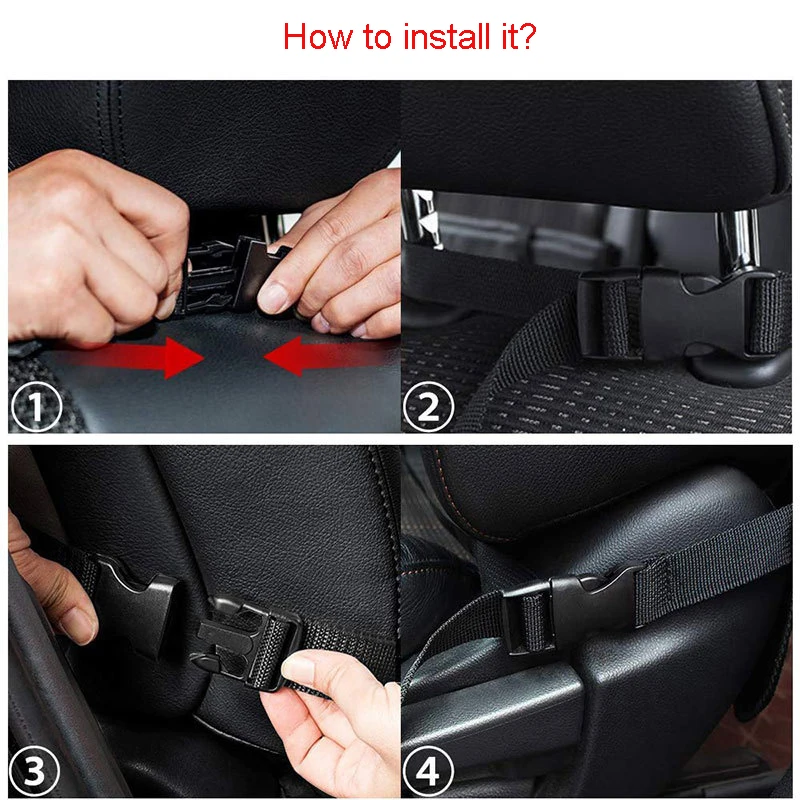 How to install it?

①

②

③

④