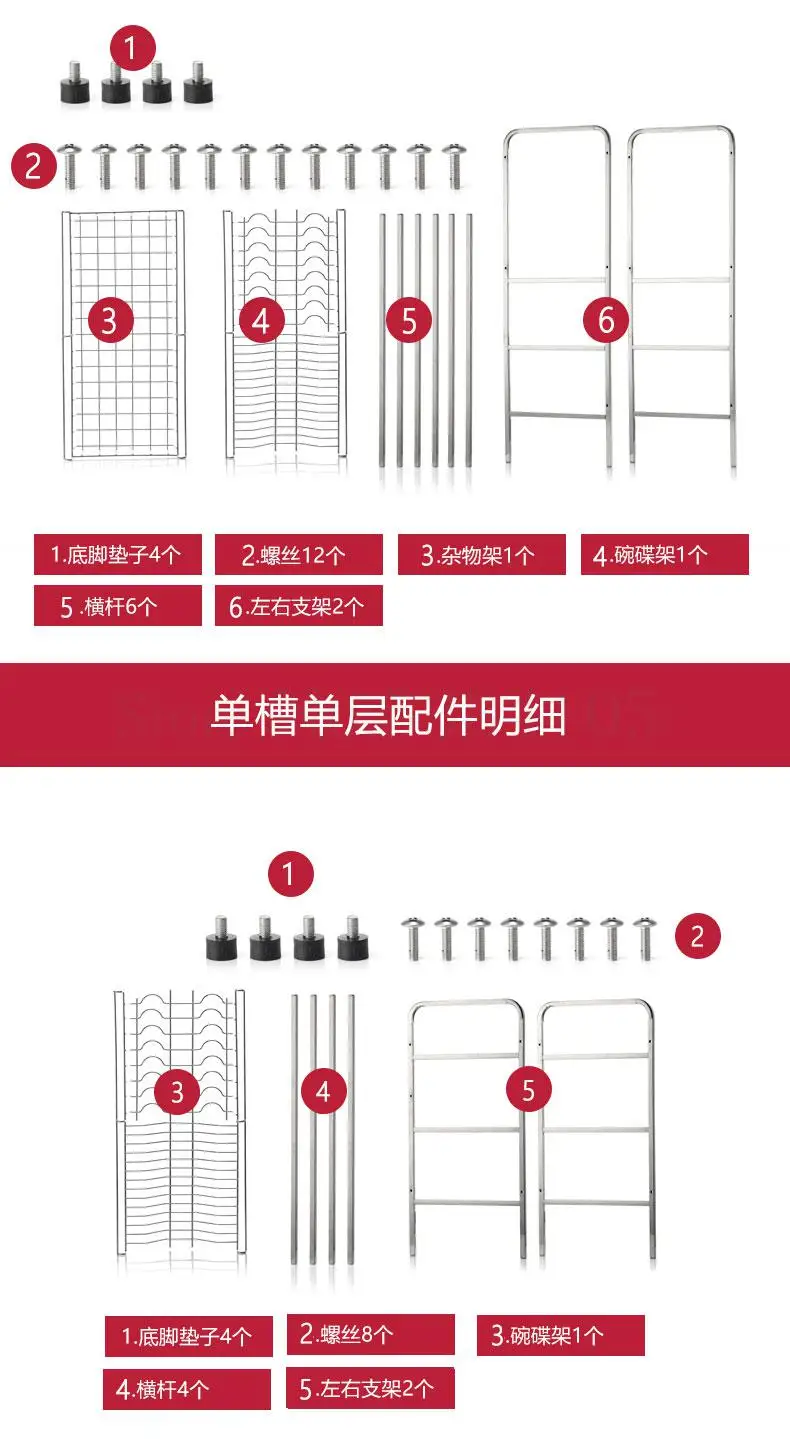 1

2

3

4

5

6

1.底脚垫子4个

2.螺丝12个

3.杂物架1个

4.碗碟架1个

5.横杆6个

6.左右支架2个

单槽单层配件明细

1

2

3

4

5

1.底脚垫子4个

2.螺丝8个

3.碗碟架1个

4.横杆4个

5.左右支架2个