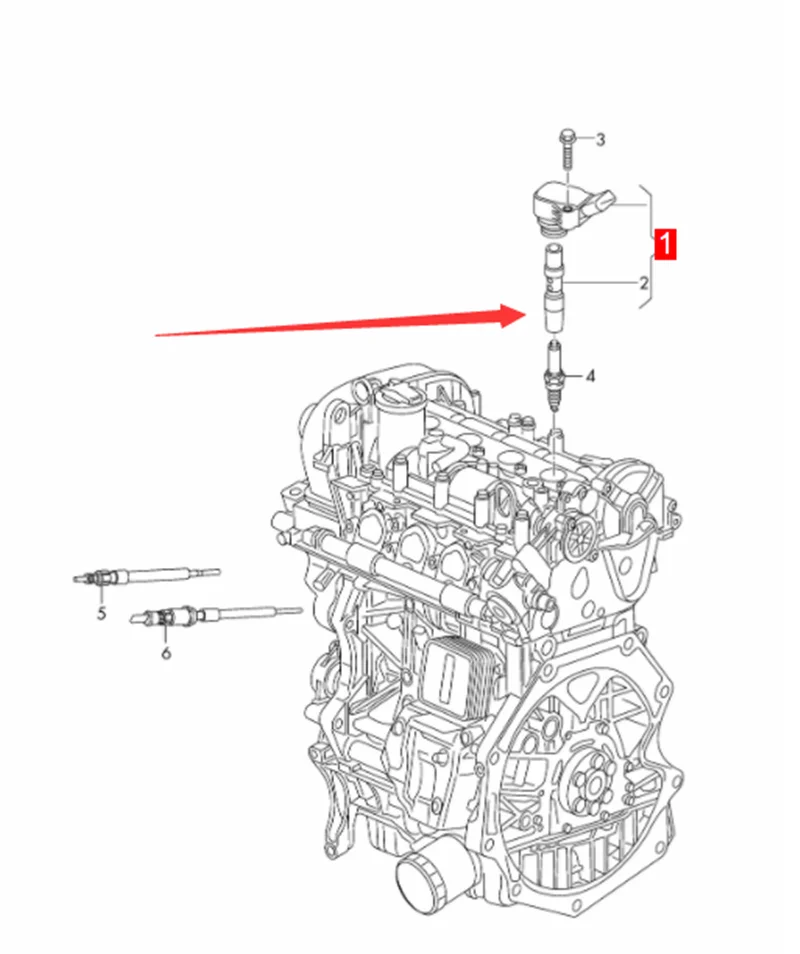 3
1
2
4
5
6