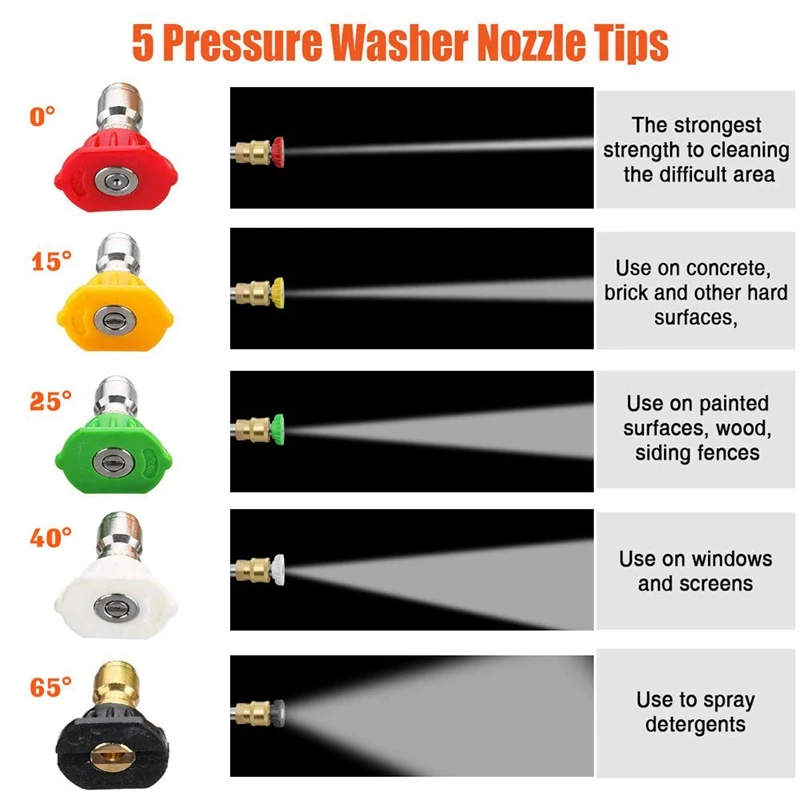 5 Pressure Washer Nozzle Tips

0°

The strongest strength to cleaning the difficult area

15°

Use on concrete, brick and other hard surfaces,

25°

Use on painted surfaces, wood, siding fences

40°

Use on windows and screens

65°

Use to spray detergents