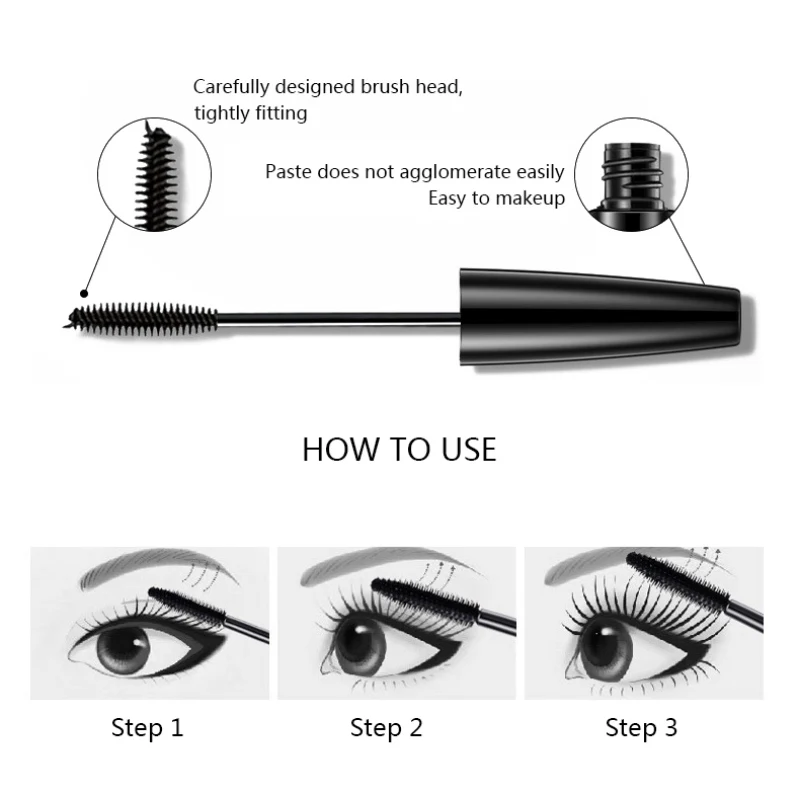 Carefully designed brush head, tightly fitting

Paste does not agglomerate easily
Easy to makeup

HOW TO USE

Step 1

Step 2

Step 3