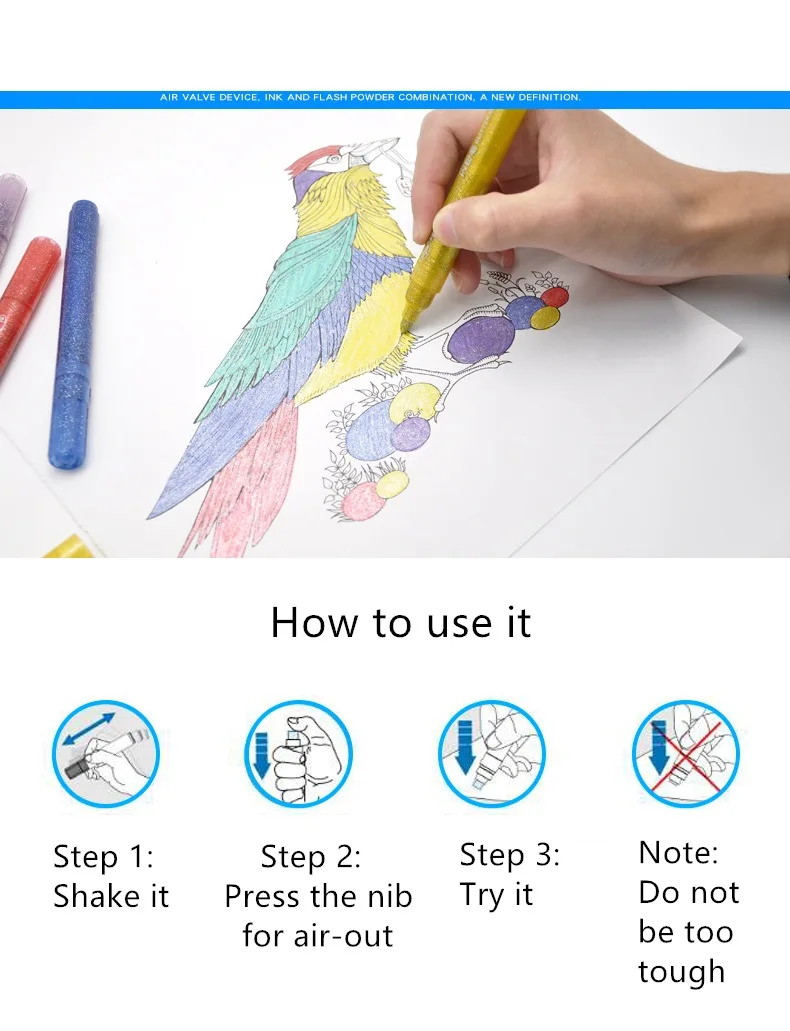 AIR VALVE DEVICE, INK AND FLASH POWDER COMBINATION, A NEW DEFINITION.

How to use it

Step 1:
Shake it

Step 2:
Press the nib for air-out

Step 3:
Try it

Note:
Do not be too tough