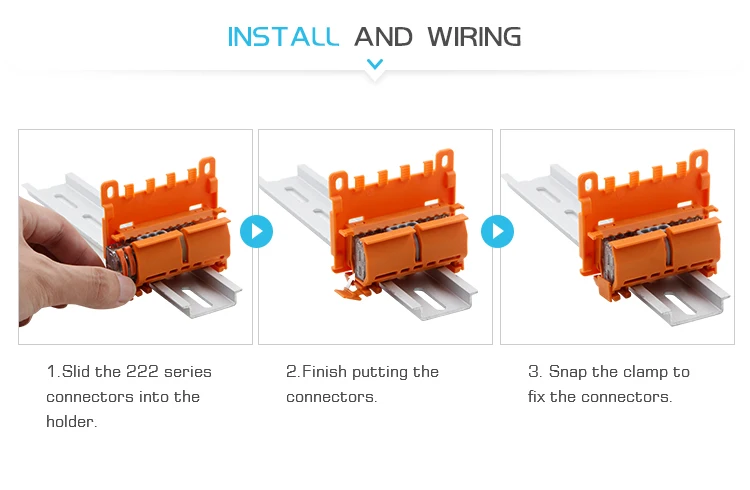 INSTALL AND WIRING

1.Slid the 222 series connectors into the holder.

2.Finish putting the connectors.

3. Snap the clamp to fix the connectors.