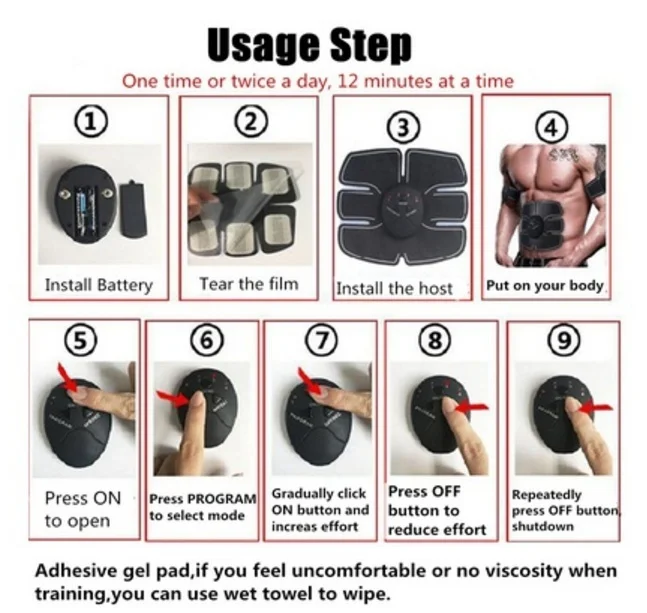 Usage Step

One time or twice a day, 12 minutes at a time

①
Install Battery

②
Tear the film

③
Install the host

④
Put on your body

⑤
Press ON to open

⑥
Press PROGRAM to select mode

⑦
Gradually click ON button and increas effort

⑧
Press OFF button to reduce effort

⑨
Repeatedly press OFF button, shutdown

Adhesive gel pad,if you feel uncomfortable or no viscosity when training,you can use wet towel to wipe.