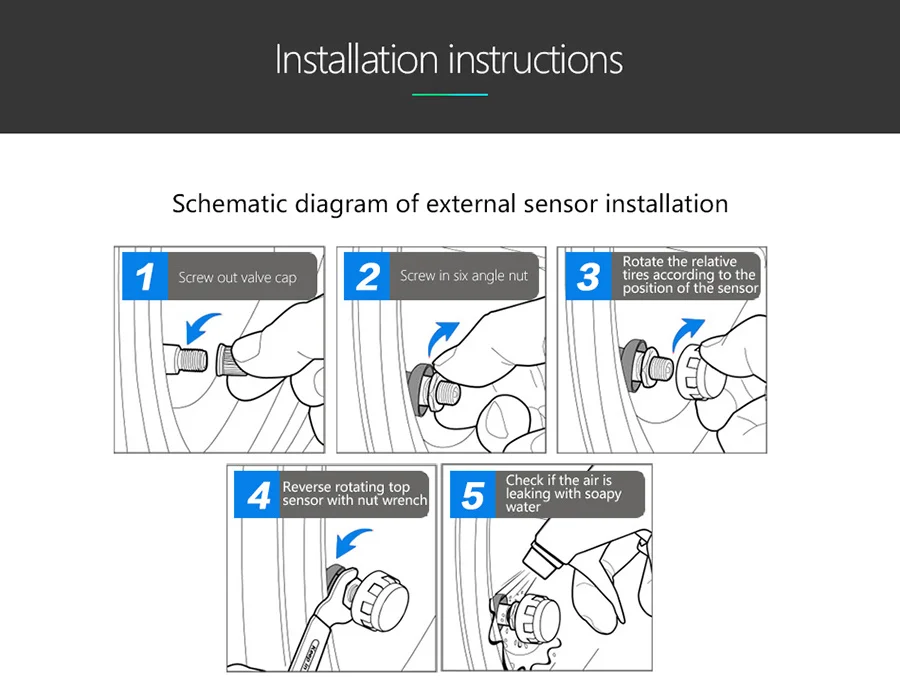 Installation instructions

Schematic diagram of external sensor installation

1 Screw out valve cap

2 Screw in six angle nut

3 Rotate the relative tires according to the position of the sensor

4 Reverse rotating top sensor with nut wrench

5 Check if the air is leaking with soapy water