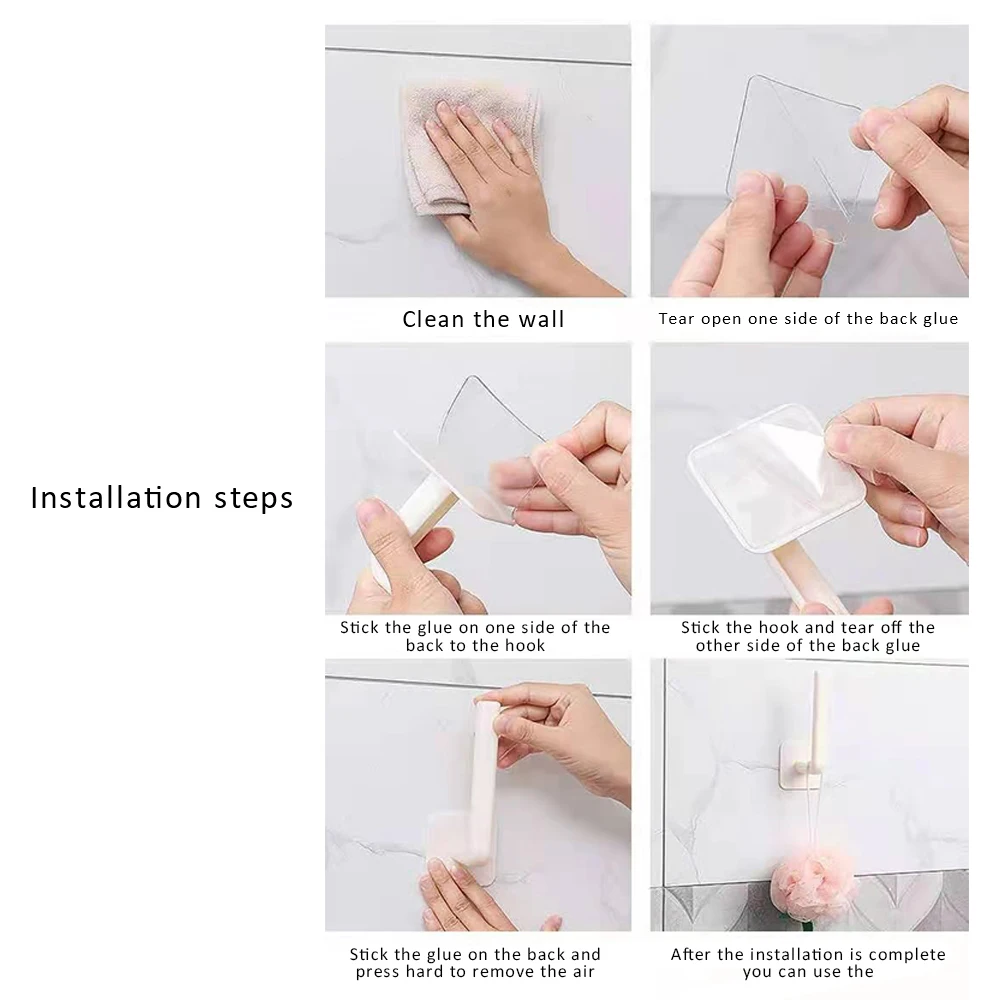 Installation steps

Clean the wall

Tear open one side of the back glue

Stick the glue on one side of the back to the hook

Stick the hook and tear off the other side of the back glue

Stick the glue on the back and press hard to remove the air

After the installation is complete you can use the