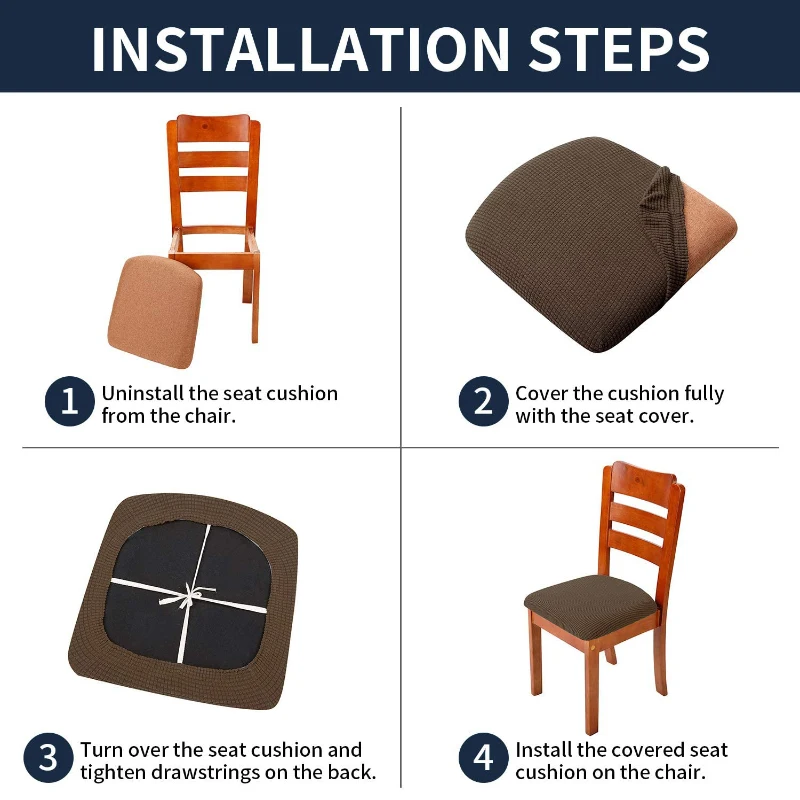 INSTALLATION STEPS

1 Uninstall the seat cushion from the chair.

2 Cover the cushion fully with the seat cover.

3 Turn over the seat cushion and tighten drawstrings on the back.

4 Install the covered seat cushion on the chair.