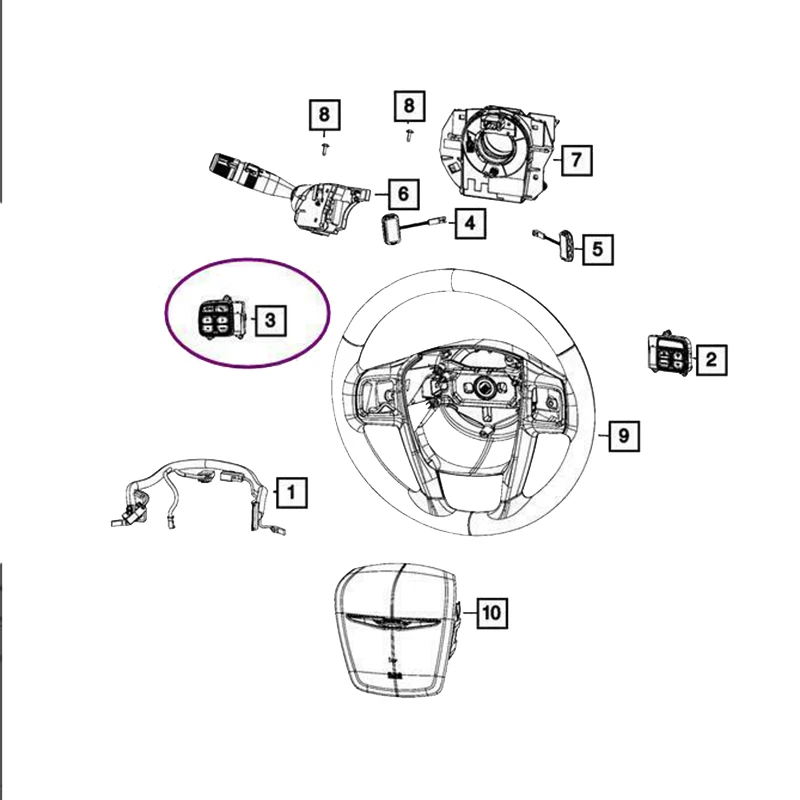 8
8
7
6
4
5
3
2
9
1
10