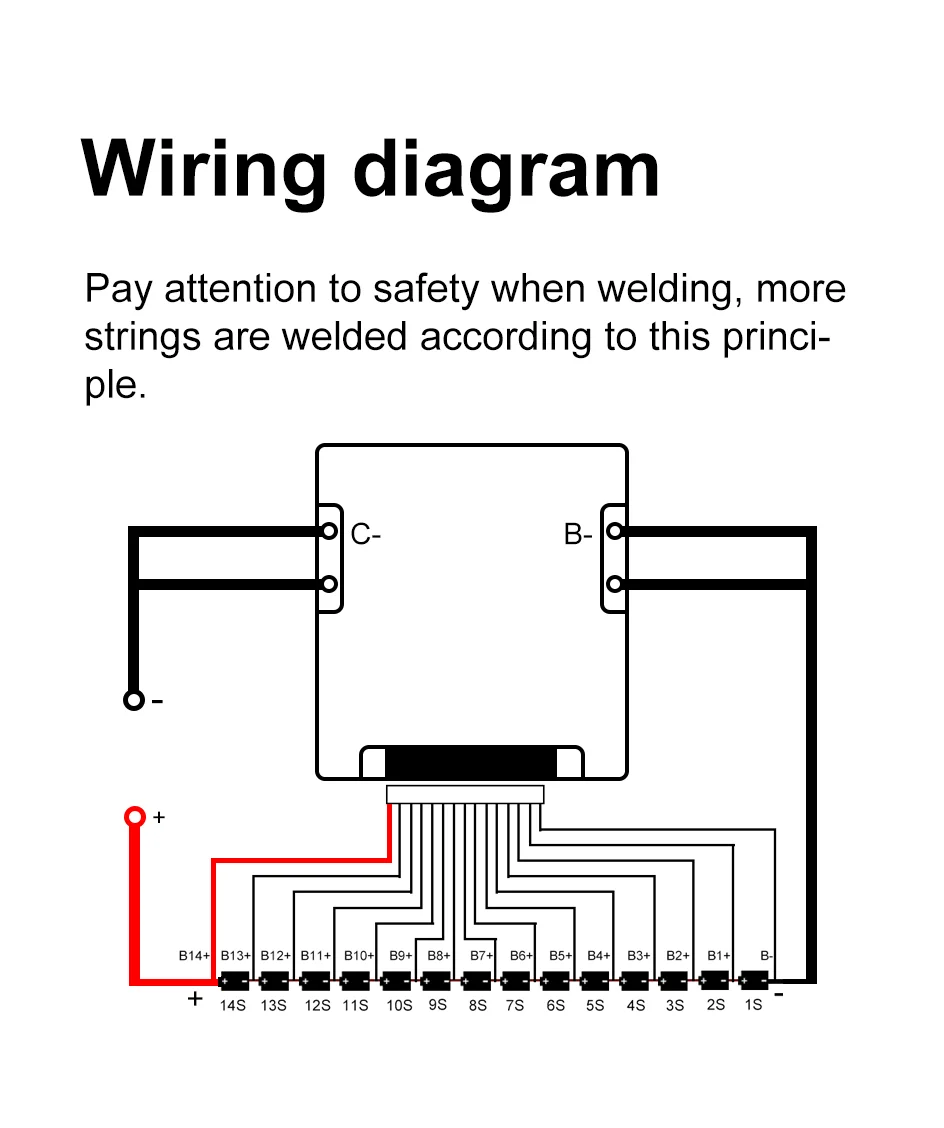 Wiring diagram

Pay attention to safety when welding, more strings are welded according to this principle.

C-

B-

-

+

B14+ B13+ B12+ B11+ B10+ B9+ B8+ B7+ B6+ B5+ B4+ B3+ B2+ B1+ B-

+ 14S 13S 12S 11S 10S 9S 8S 7S 6S 5S 4S 3S 2S 1S -