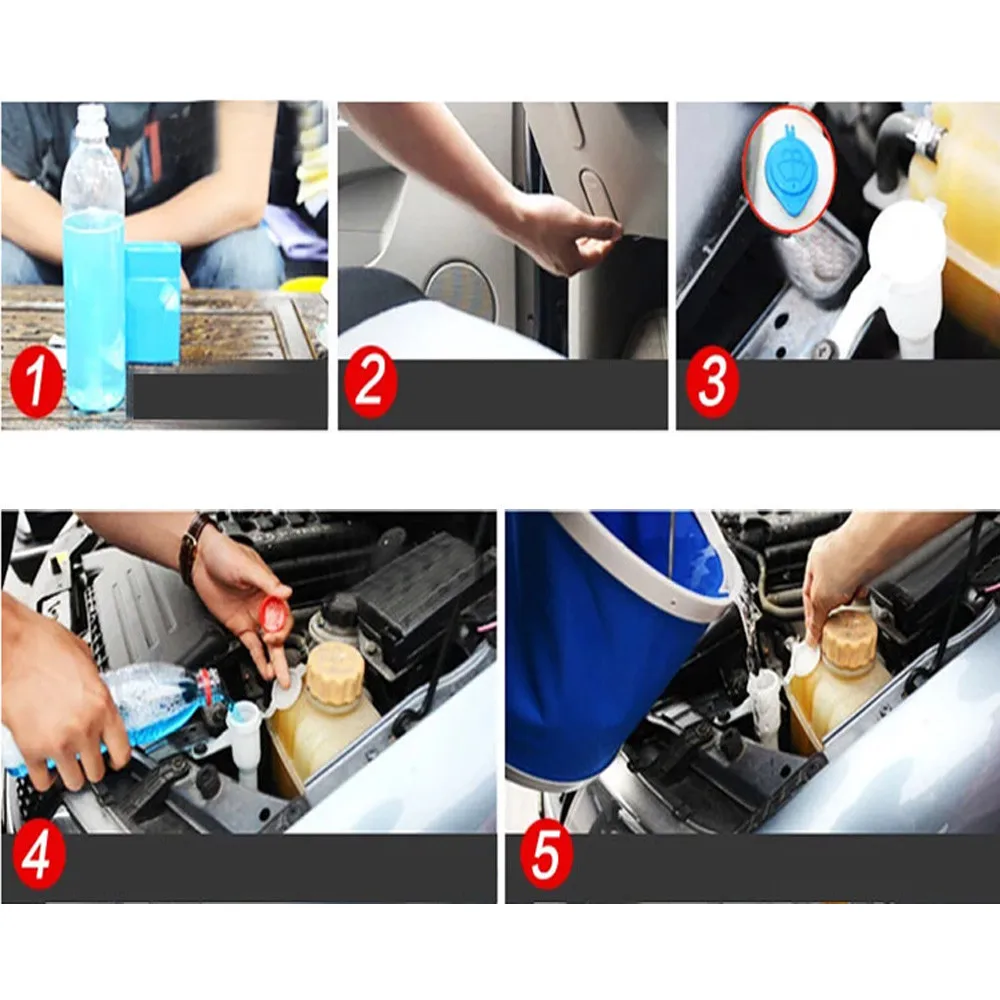 1
2
3
4
5