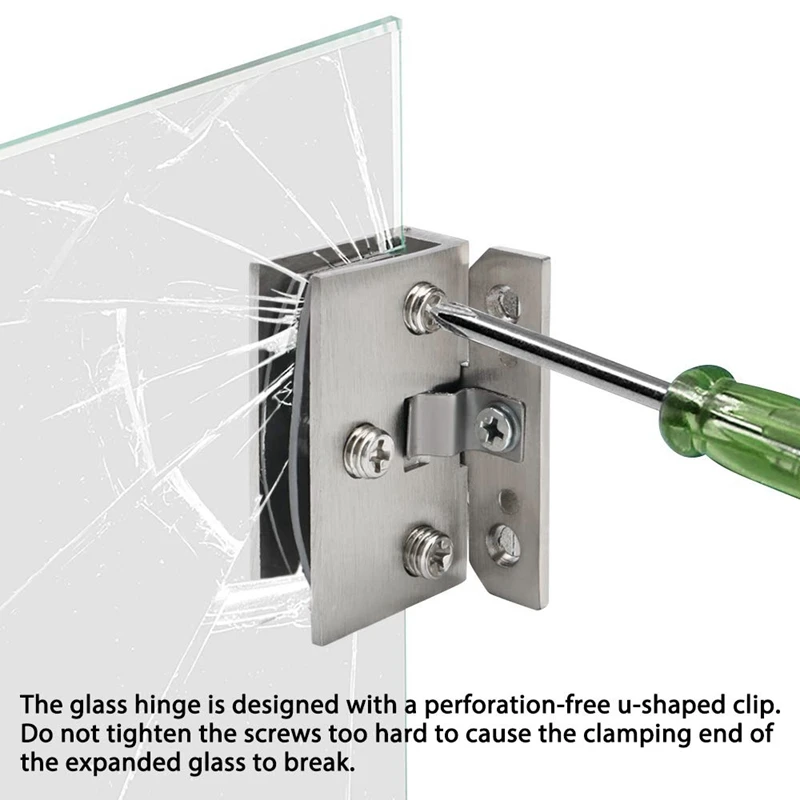 The glass hinge is designed with a perforation-free u-shaped clip. Do not tighten the screws too hard to cause the clamping end of the expanded glass to break.