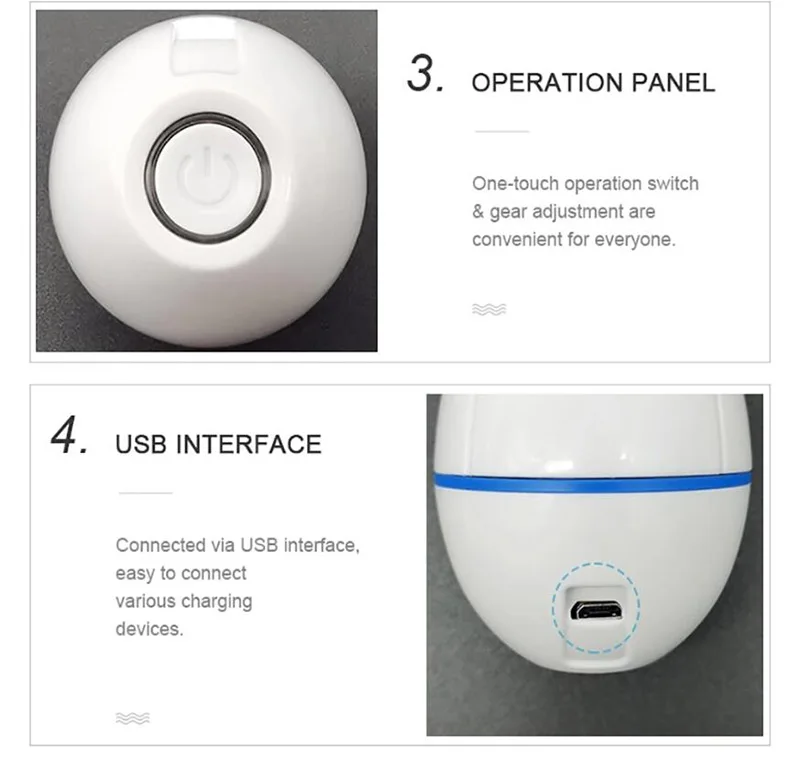 3. OPERATION PANEL

One-touch operation switch & gear adjustment are convenient for everyone.

4. USB INTERFACE

Connected via USB interface, easy to connect various charging devices.