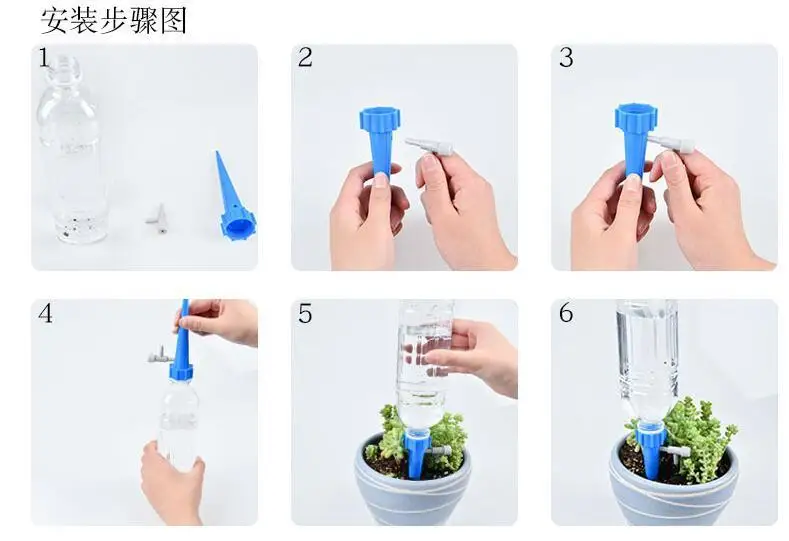 安装步骤图

1

2

3

4

5

6