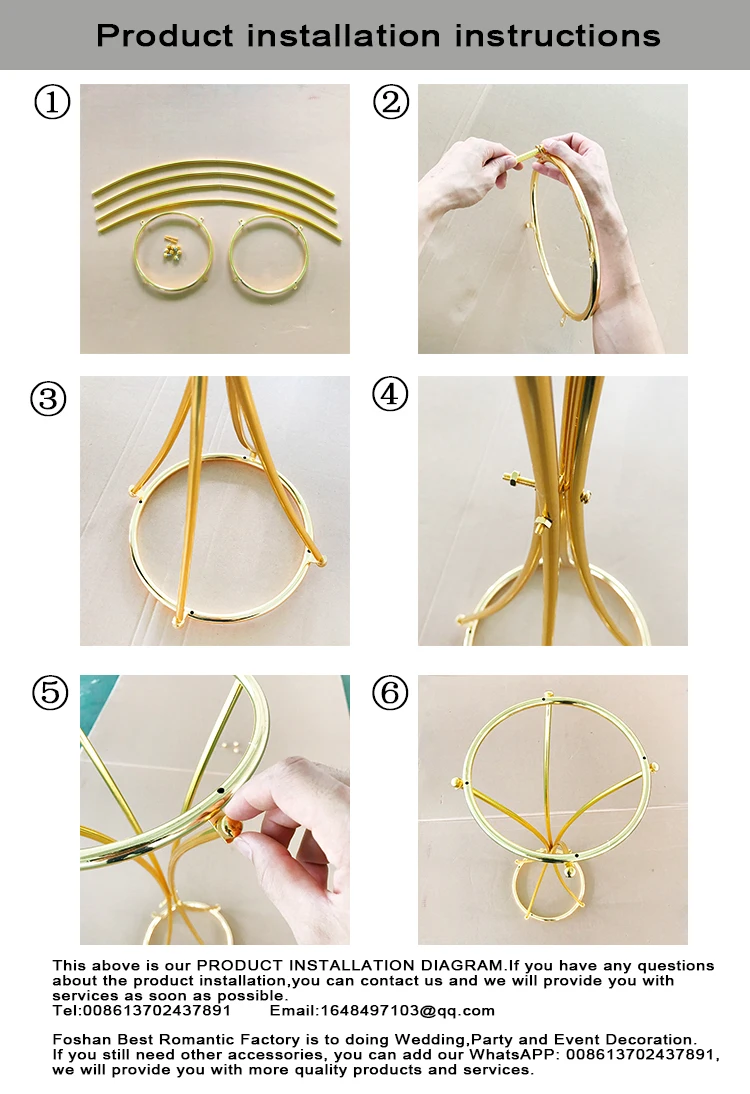 Product installation instructions

①

②

③

④

⑤

⑥

This above is our PRODUCT INSTALLATION DIAGRAM.If you have any questions about the product installation,you can contact us and we will provide you with services as soon as possible.
Tel:008613702437891 Email:1648497103@qq.com

Foshan Best Romantic Factory is to doing Wedding,Party and Event Decoration. If you still need other accessories, you can add our WhatsAPP: 008613702437891, we will provide you with more quality products and services.