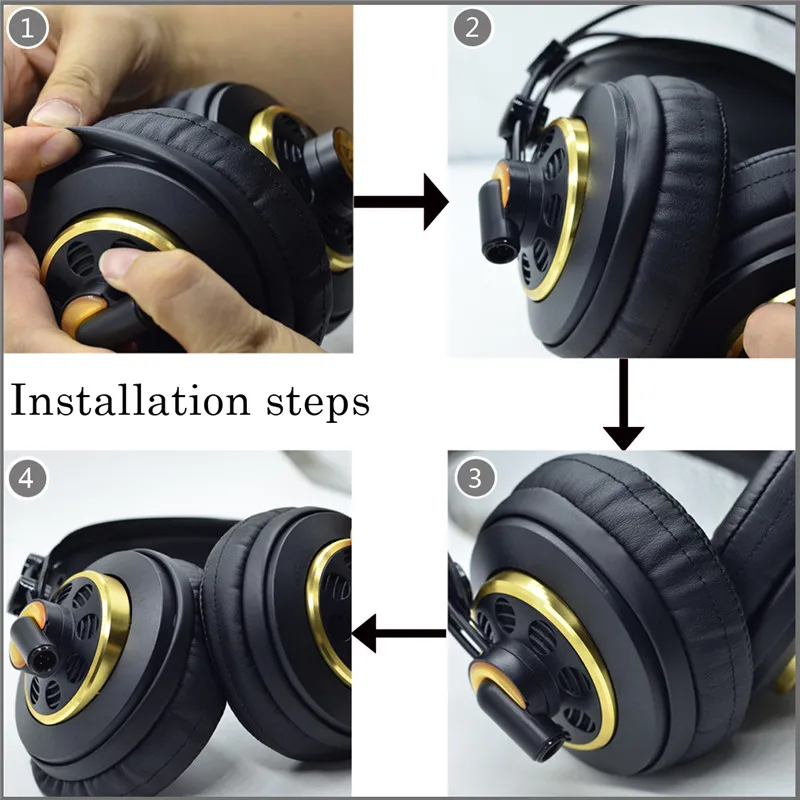 1
2
Installation steps
4
3