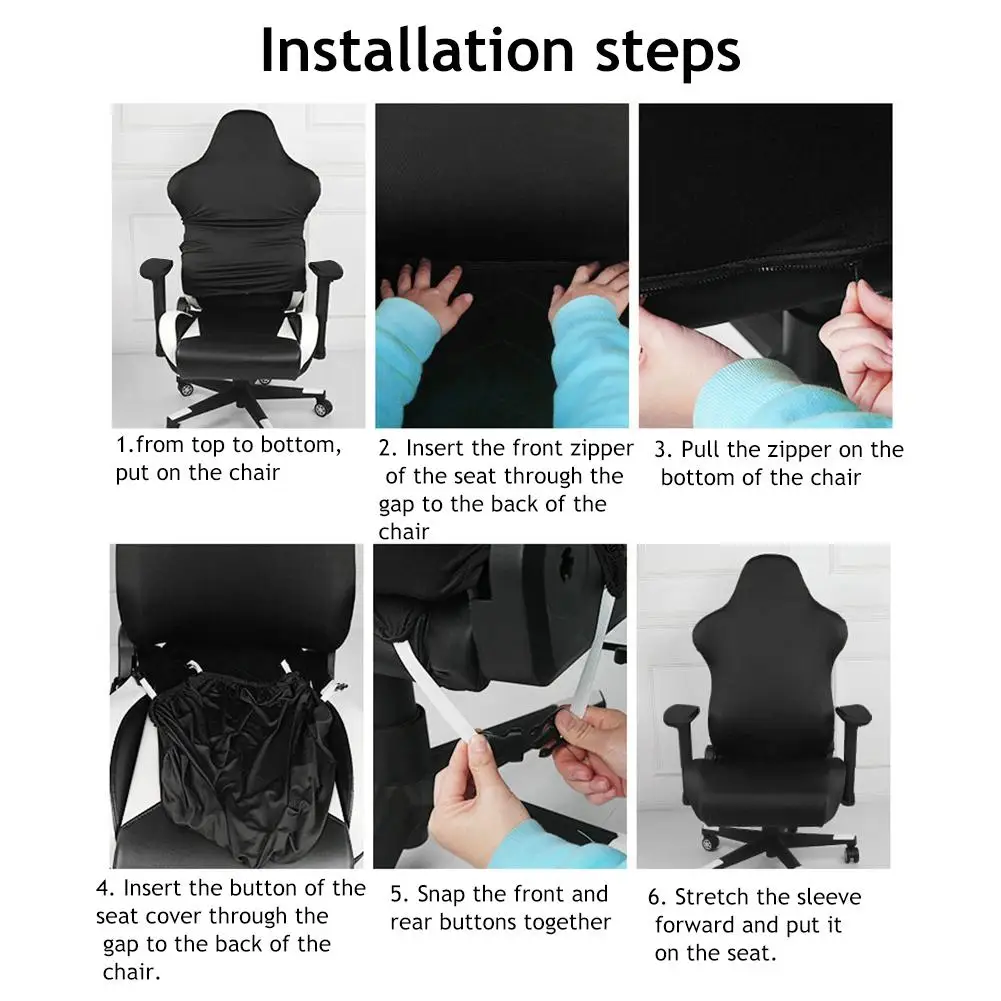 Installation steps

1.from top to bottom, put on the chair

2. Insert the front zipper of the seat through the gap to the back of the chair

3. Pull the zipper on the bottom of the chair

4. Insert the button of the seat cover through the gap to the back of the chair.

5. Snap the front and rear buttons together

6. Stretch the sleeve forward and put it on the seat.