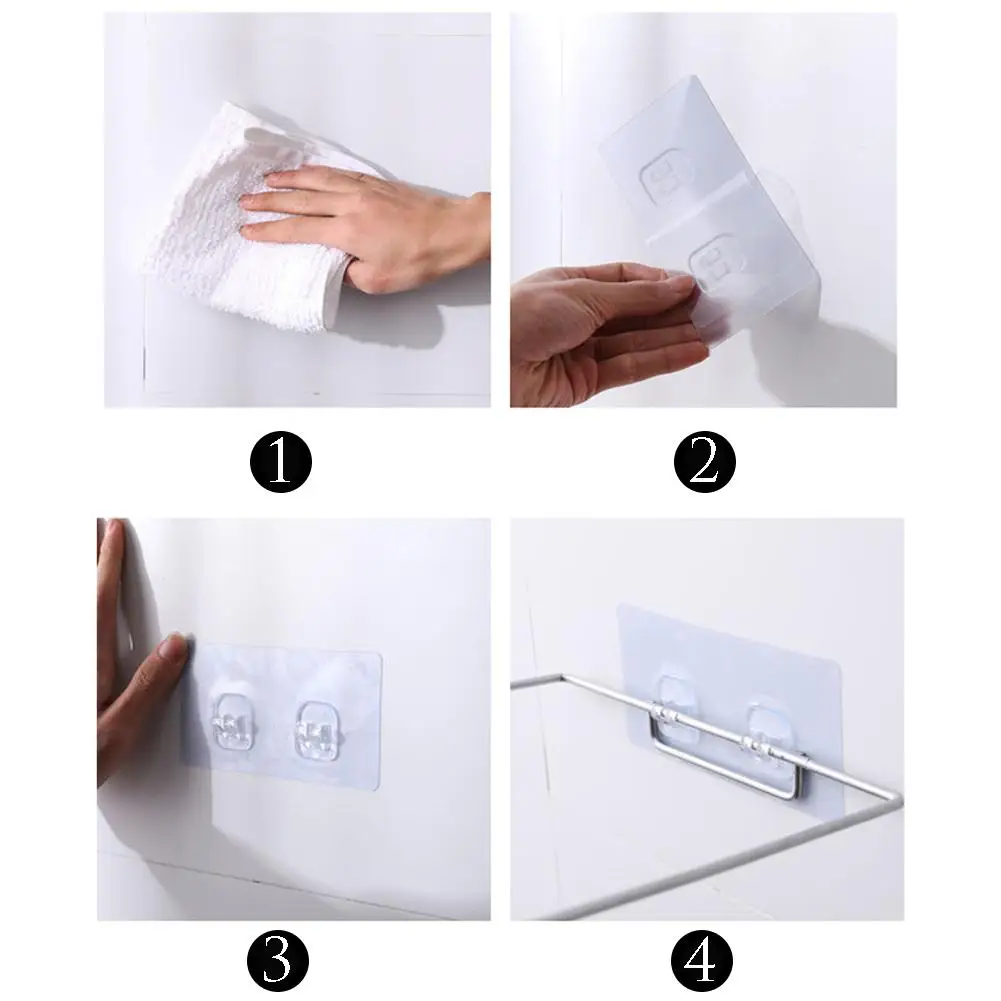 1

2

3

4