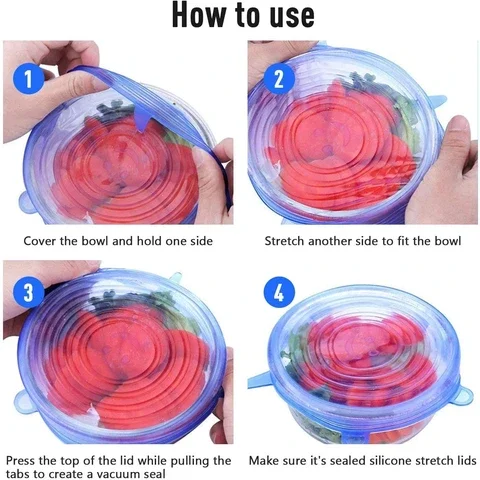 How to use

1

Cover the bowl and hold one side

2

Stretch another side to fit the bowl

3

Press the top of the lid while pulling the tabs to create a vacuum seal

4

Make sure it's sealed silicone stretch lids